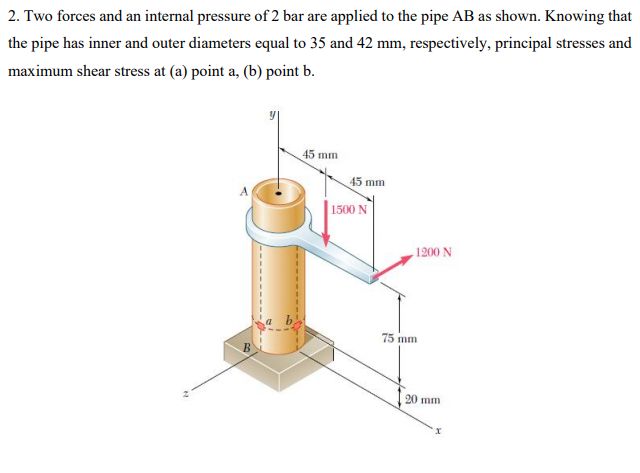 2. Two forces and an internal pressure of 2 bar are applied to the pipe AB as shown. Knowing that the pipe has inner and outer diameters equal to 35 and 42 mm, respectively, principal stresses and maximum shear stress at (a) point a, (b) point b.

y
45 mm
45 mm
A
1500 N
1200 N
a
b
75 mm
B
z
20 mm
x