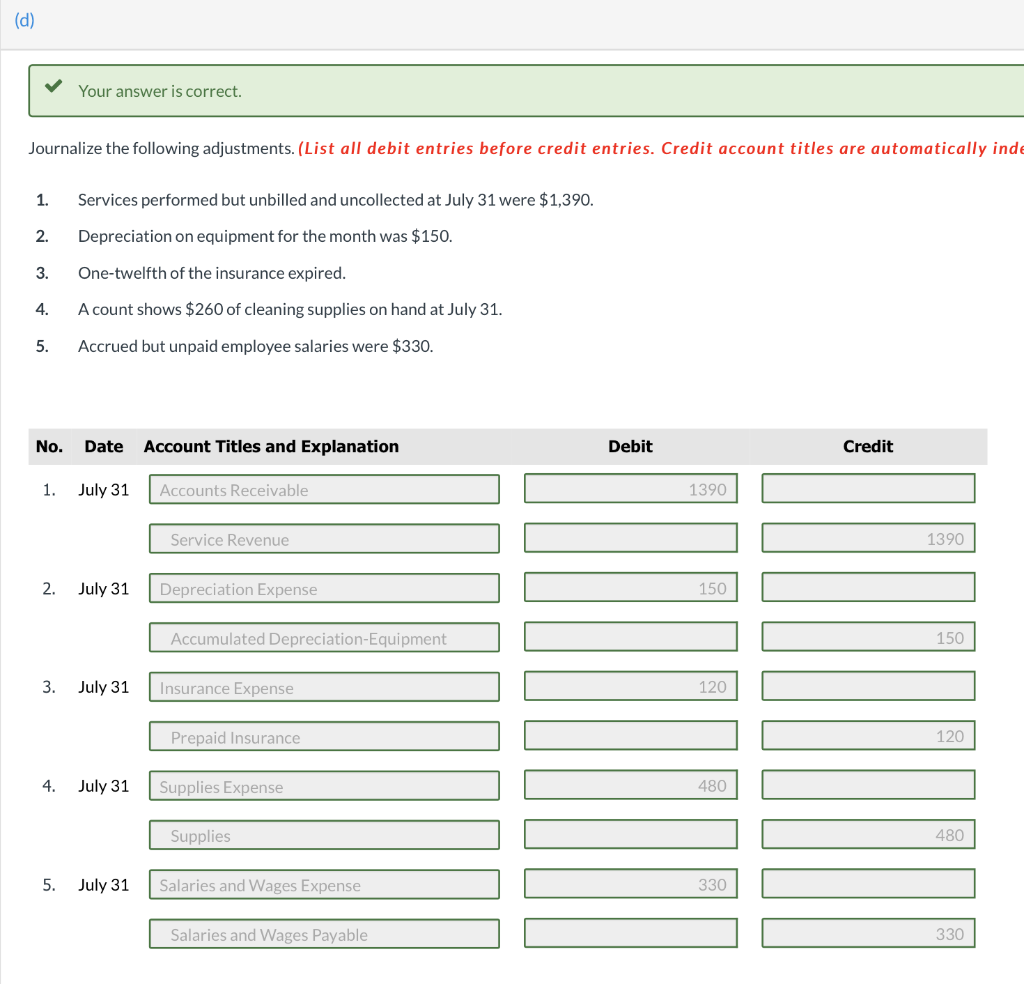 (d)

Your answer is correct.

Journalize the following adjustments. (List all debit entries before credit entries. Credit account titles are automatically inde

1. Services performed but unbilled and uncollected at July 31 were $1,390.
2. Depreciation on equipment for the month was $150.
3. One-twelfth of the insurance expired.
4. A count shows $260 of cleaning supplies on hand at July 31.
5. Accrued but unpaid employee salaries were $330.

| No. | Date | Account Titles and Explanation | Debit | Credit |
|---|---|---|---|---|
| 1. | July 31 | Accounts Receivable | 1390 | |
| | | Service Revenue | | 1390 |
| 2. | July 31 | Depreciation Expense | 150 | |
| | | Accumulated Depreciation-Equipment | | 150 |
| 3. | July 31 | Insurance Expense | 120 | |
| | | Prepaid Insurance | | 120 |
| 4. | July 31 | Supplies Expense | 480 | |
| | | Supplies | | 480 |
| 5. | July 31 | Salaries and Wages Expense | 330 | |
| | | Salaries and Wages Payable | | 330 |