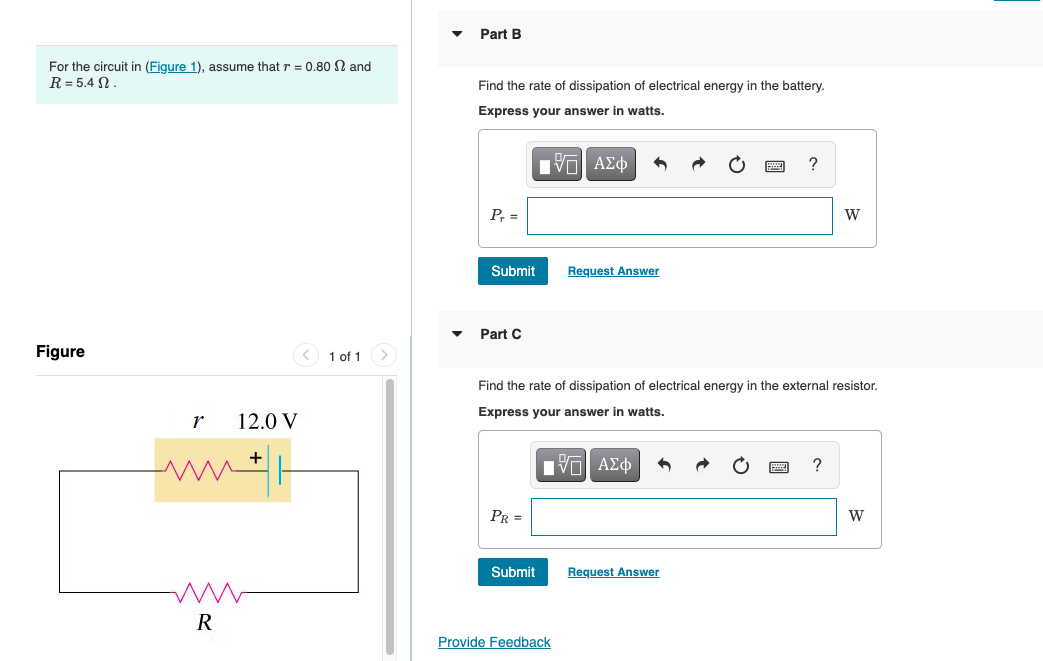 For the circuit in (Figure 1), assume that $r$ = 0.80 $\Omega$ and $R$ = 5.4 $\Omega$ .

Figure

1 of 1

$r$ 12.0 V

+

$R$

Part B

Find the rate of dissipation of electrical energy in the battery.

Express your answer in watts.

ΑΣφ

?

$P_r$ =

W

Submit Request Answer

Part C

Find the rate of dissipation of electrical energy in the external resistor.

Express your answer in watts.

ΑΣφ

?

$P_R$ =

W

Submit Request Answer

Provide Feedback