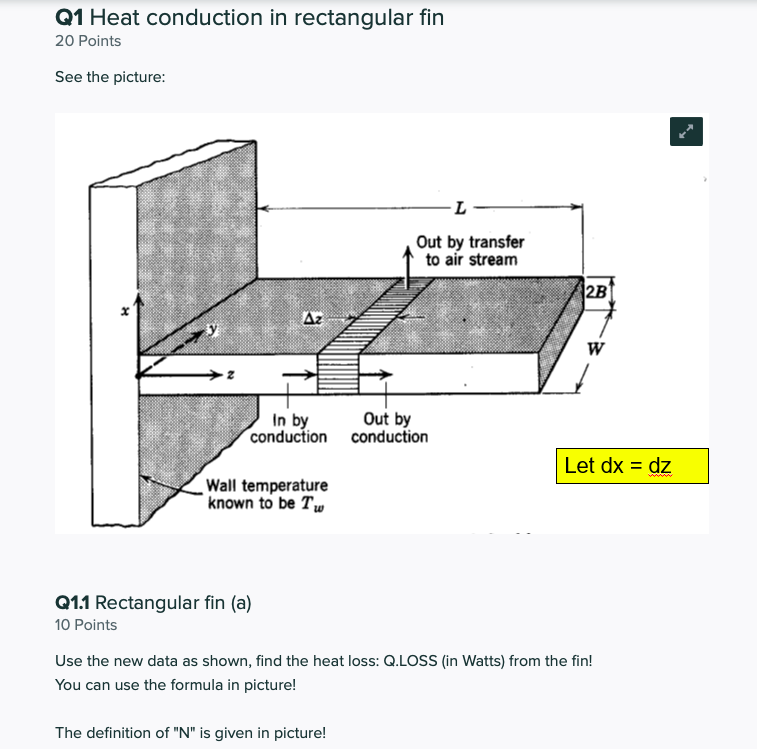 Q1 Heat conduction in rectangular fin
20 Points

See the picture:

$L$
Out by transfer to air stream
$2B$
$x$
$y$
$\Delta z$
$W$
$z$
In by conduction
Out by conduction
Let dx = dz
Wall temperature known to be $T_w$

Q1.1 Rectangular fin (a)
10 Points

Use the new data as shown, find the heat loss: Q.LOSS (in Watts) from the fin!
You can use the formula in picture!

The definition of "N" is given in picture!