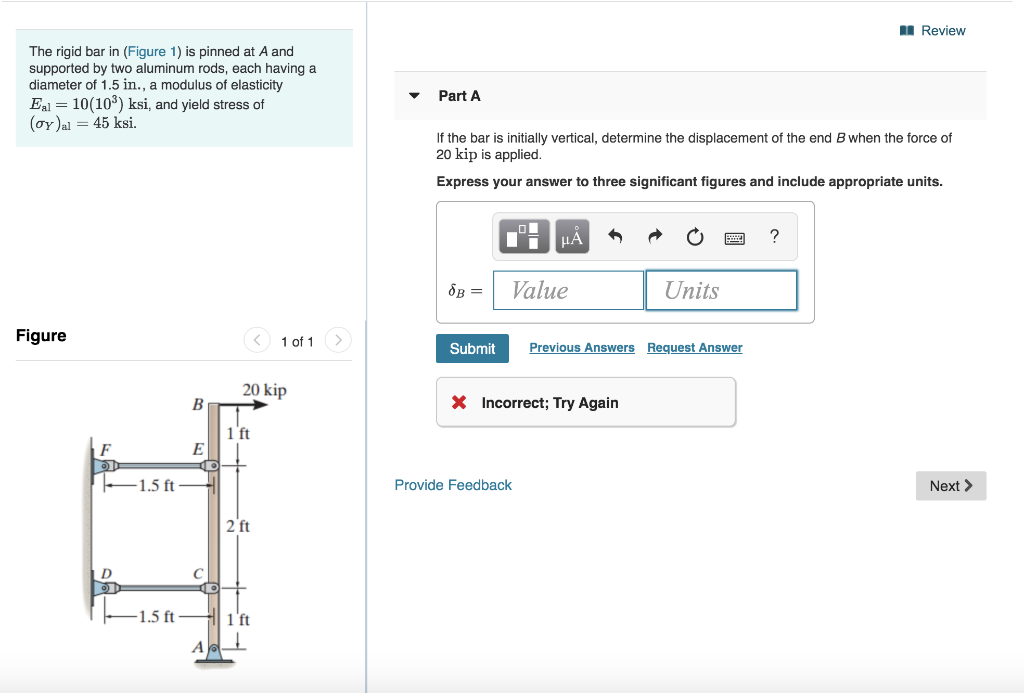 The rigid bar in (Figure 1) is pinned at $A$ and supported by two aluminum rods, each having a diameter of 1.5 in., a modulus of elasticity $E_{al} = 10(10^3)$ ksi, and yield stress of $(\sigma_Y)_{al} = 45$ ksi.

Figure

1 of 1

20 kip
B
1 ft
F
E
1.5 ft
2 ft
D
C
1.5 ft
1 ft
A

Review

Part A

If the bar is initially vertical, determine the displacement of the end $B$ when the force of 20 kip is applied.

Express your answer to three significant figures and include appropriate units.

μÅ
?

$\delta_B =$ Value Units

Submit
Previous Answers
Request Answer

Incorrect; Try Again

Provide Feedback

Next