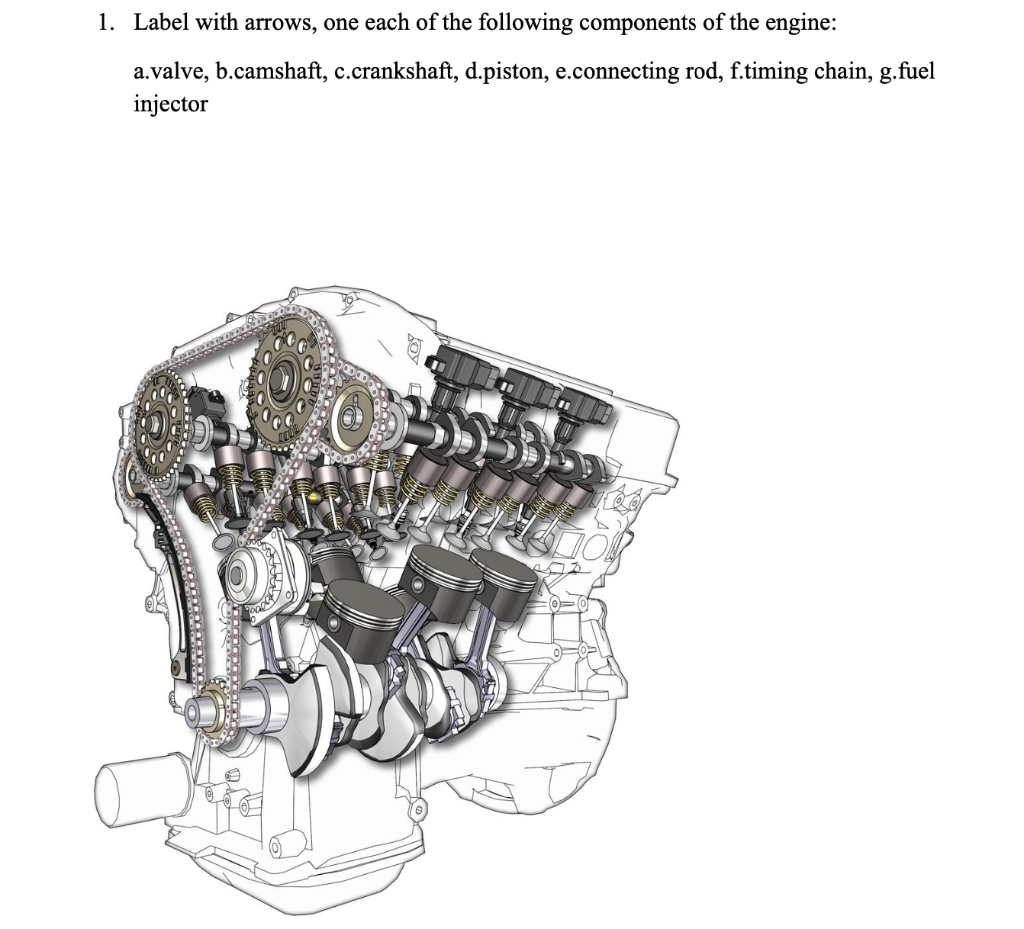 1. Label with arrows, one each of the following components of the engine:

a.valve, b.camshaft, c.crankshaft, d.piston, e.connecting rod, f.timing chain, g.fuel injector