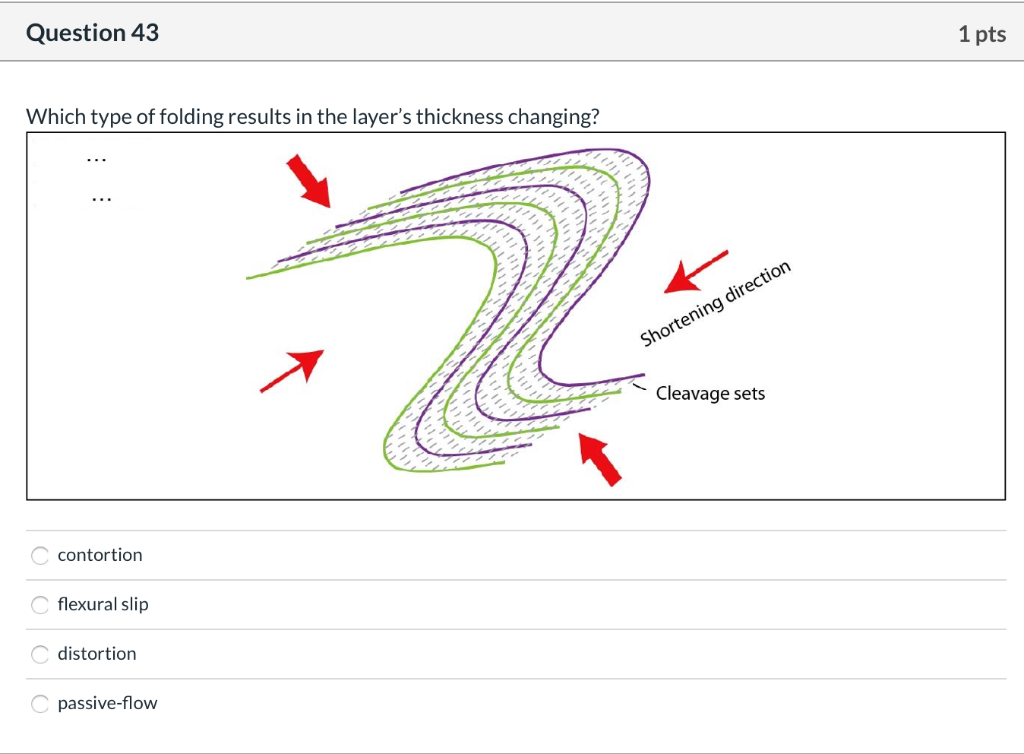 Question 43

1 pts

Which type of folding results in the layer's thickness changing?

...
...

Shortening direction

Cleavage sets

contortion

flexural slip

distortion

passive-flow