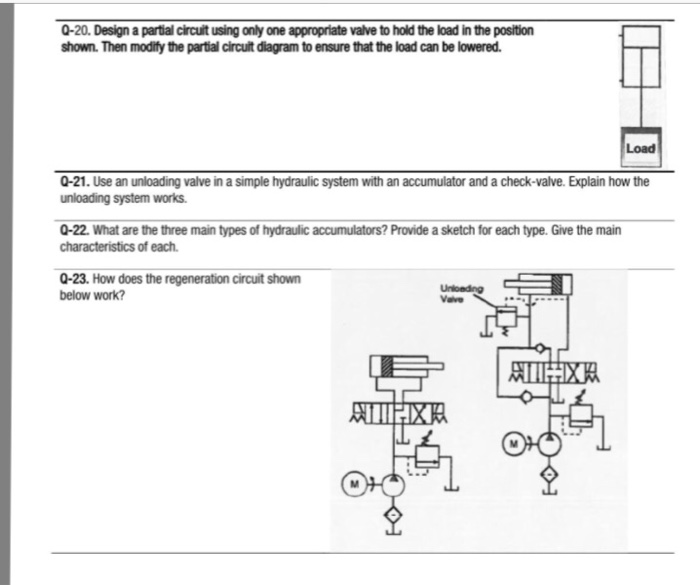 Q-20. Design a partial circuit using only one appropriate valve to hold the load in the position shown. Then modify the partial circuit diagram to ensure that the load can be lowered.

Load

Q-21. Use an unloading valve in a simple hydraulic system with an accumulator and a check-valve. Explain how the unloading system works.

Q-22. What are the three main types of hydraulic accumulators? Provide a sketch for each type. Give the main characteristics of each.

Q-23. How does the regeneration circuit shown below work?

Unloading Valve

M

M