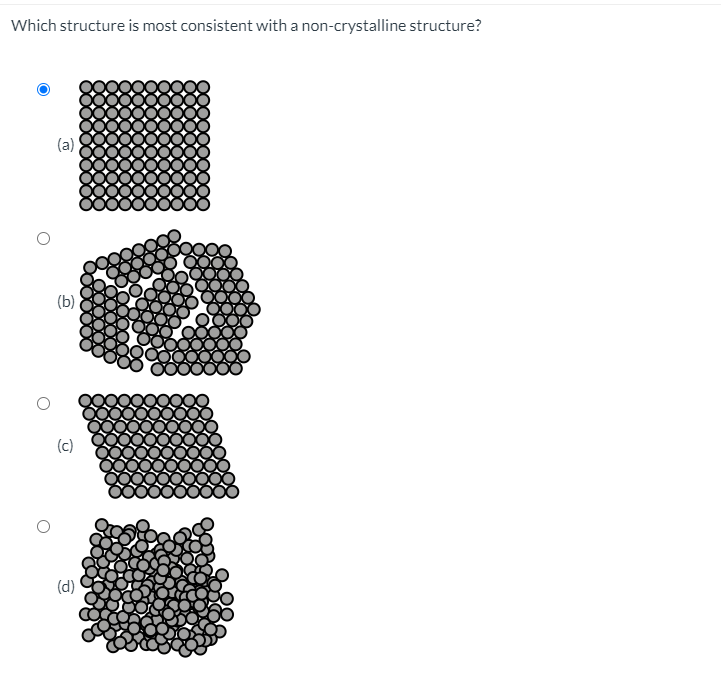 Which structure is most consistent with a non-crystalline structure?

(a)

(b)

(c)

(d)