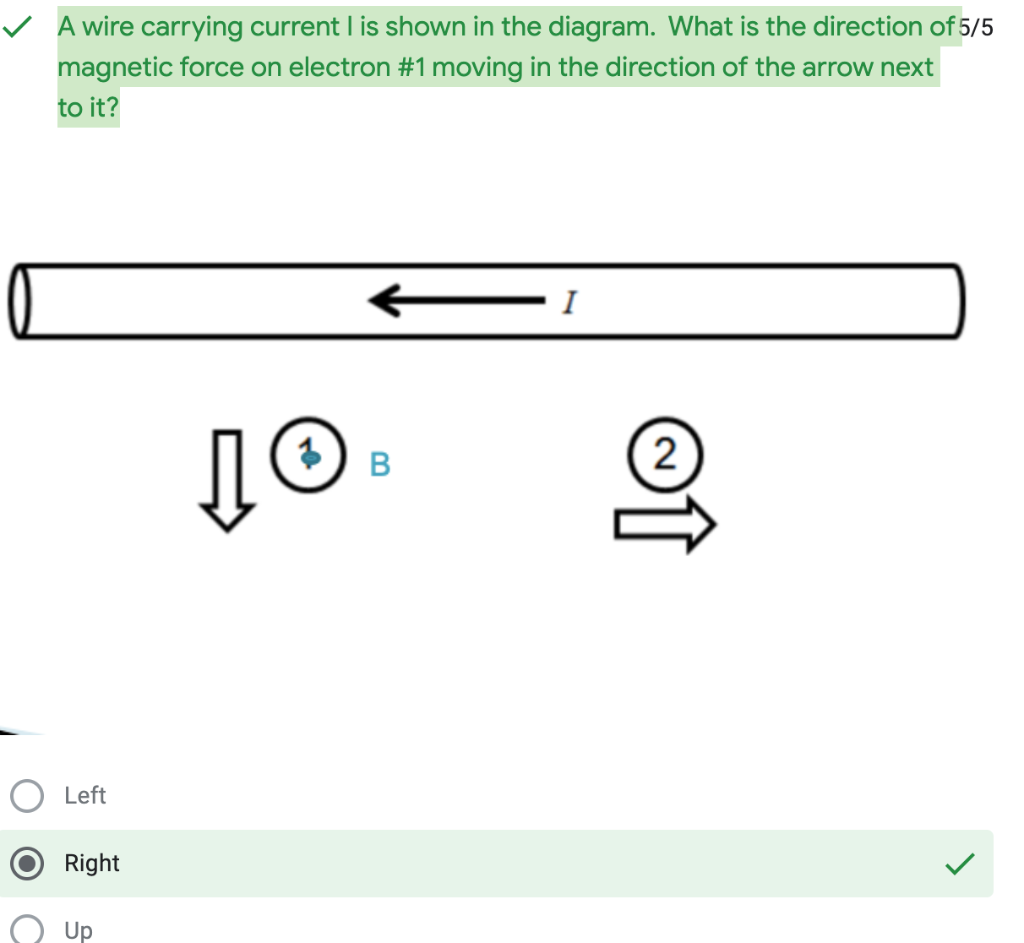 A wire carrying current I is shown in the diagram. What is the direction of magnetic force on electron #1 moving in the direction of the arrow next to it?

5/5

$I$

1

B

2

Left

Right

Up