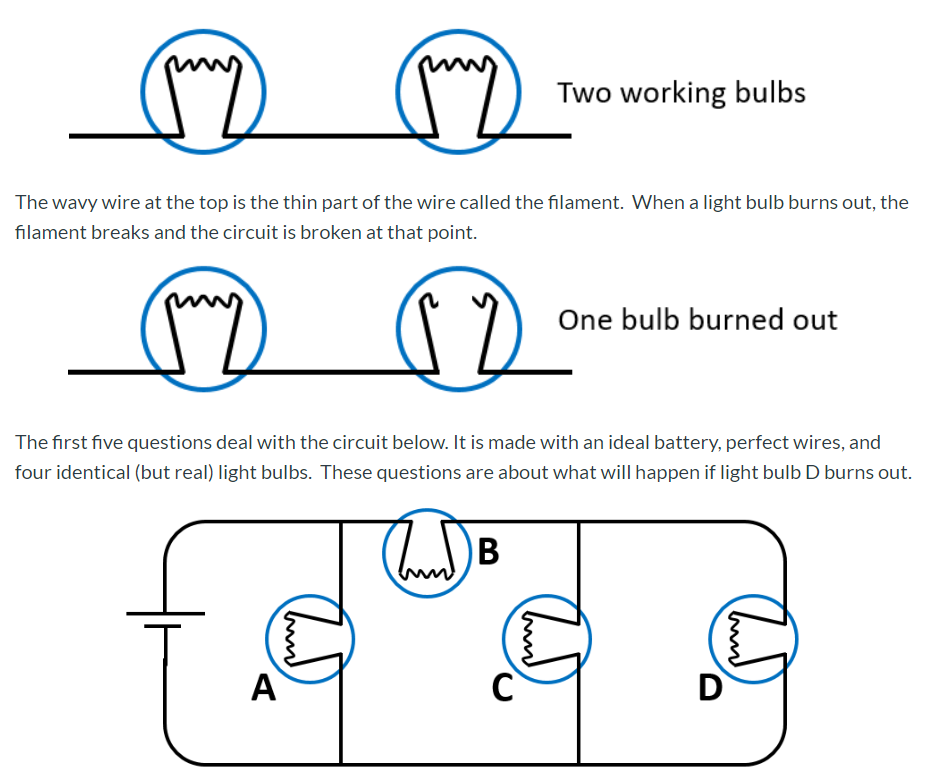 Two working bulbs

The wavy wire at the top is the thin part of the wire called the filament. When a light bulb burns out, the filament breaks and the circuit is broken at that point.

One bulb burned out

The first five questions deal with the circuit below. It is made with an ideal battery, perfect wires, and four identical (but real) light bulbs. These questions are about what will happen if light bulb D burns out.

B

A

C

D