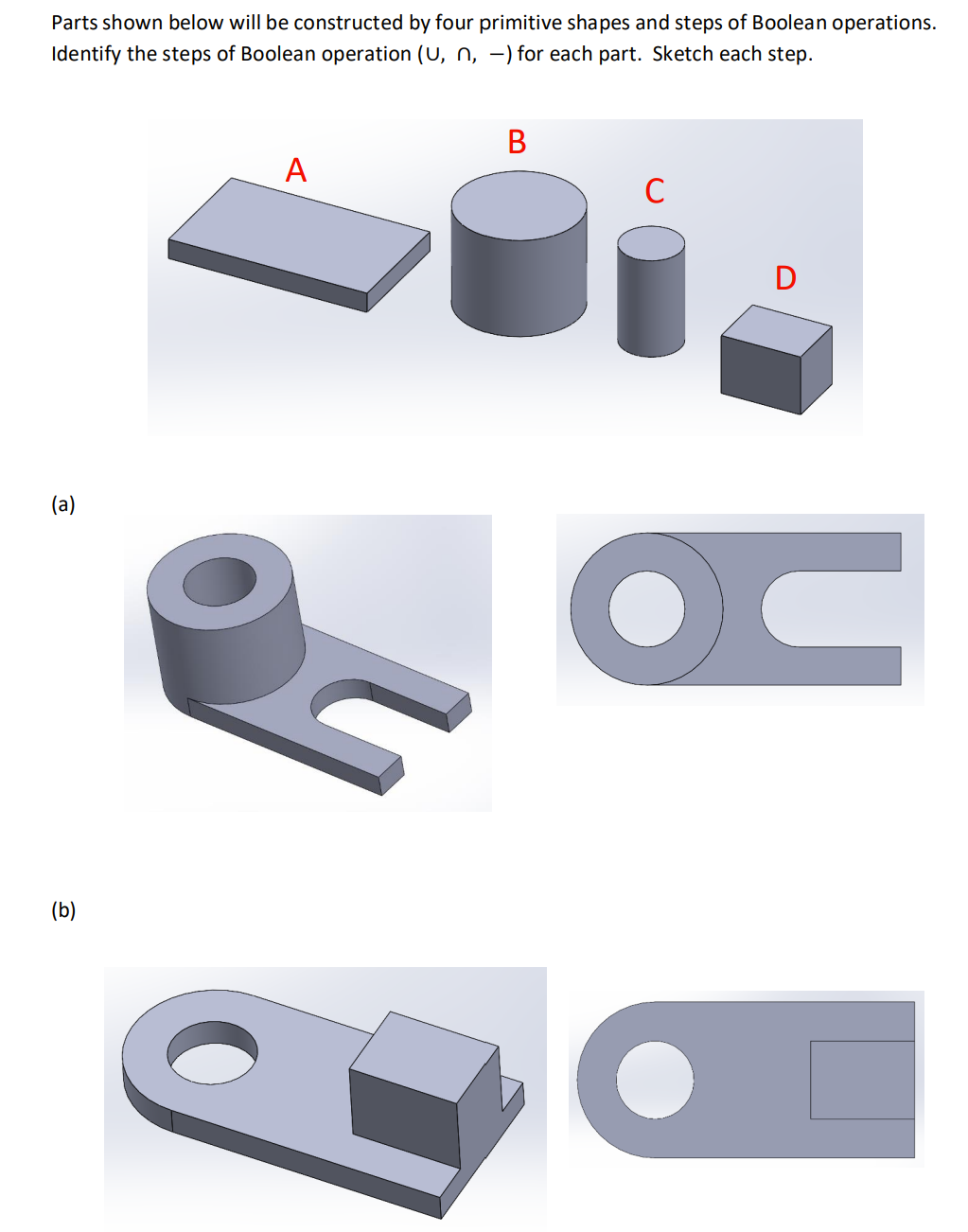 Parts shown below will be constructed by four primitive shapes and steps of Boolean operations. Identify the steps of Boolean operation ($\cup$, $\cap$, $-$) for each part. Sketch each step.

A

B

C

D

(a)

(b)