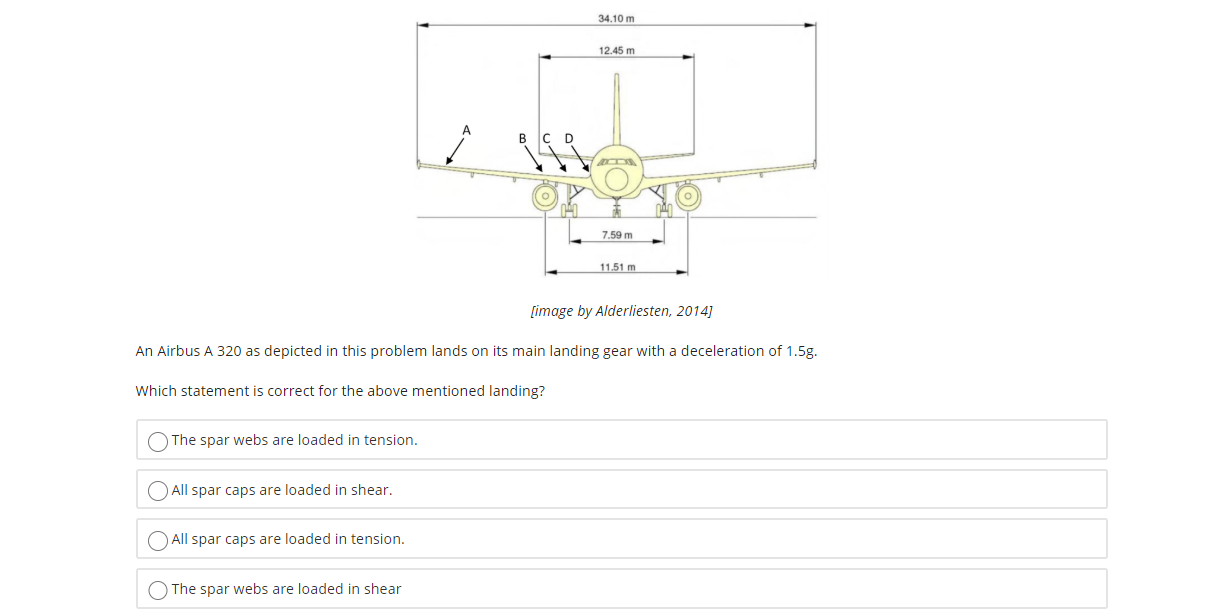 34.10 m

12.45 m

A

B C D

7.59 m

11.51 m

[image by Alderliesten, 2014]

An Airbus A 320 as depicted in this problem lands on its main landing gear with a deceleration of 1.5g.

Which statement is correct for the above mentioned landing?

The spar webs are loaded in tension.

All spar caps are loaded in shear.

All spar caps are loaded in tension.

The spar webs are loaded in shear