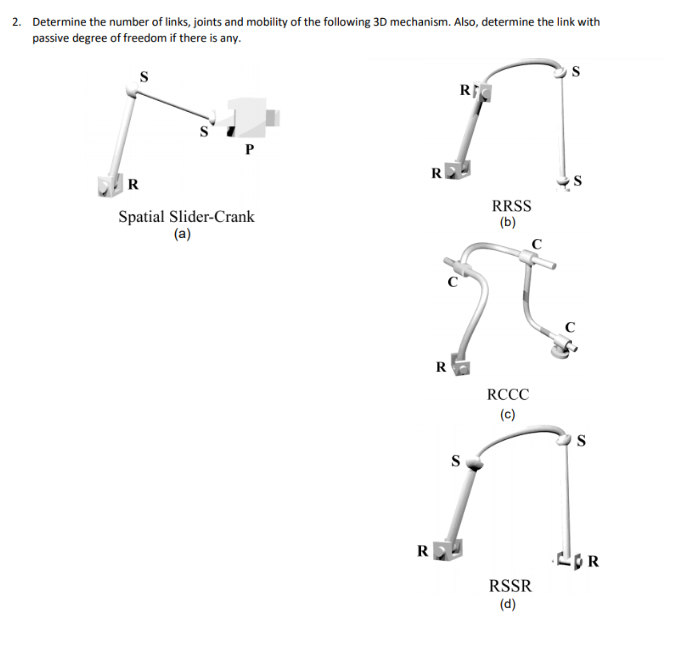 2. Determine the number of links, joints and mobility of the following 3D mechanism. Also, determine the link with passive degree of freedom if there is any.

S
S
P
R
Spatial Slider-Crank
(a)

R
S
R
S
RRSS
(b)

C
C
C
R
RCCC
(c)

S
S
R
R
RSSR
(d)