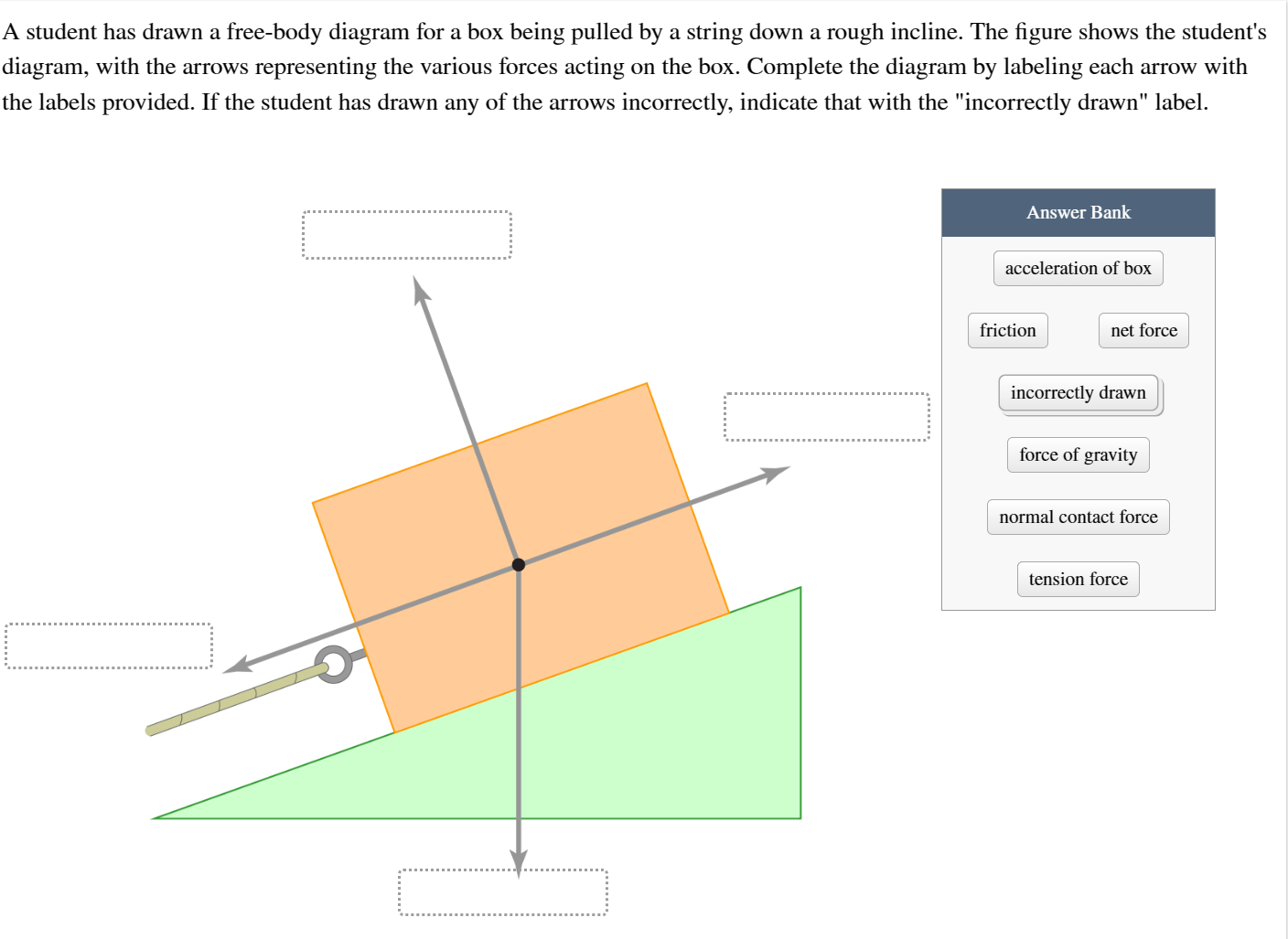 A student has drawn a free-body diagram for a box being pulled by a string down a rough incline. The figure shows the student's diagram, with the arrows representing the various forces acting on the box. Complete the diagram by labeling each arrow with the labels provided. If the student has drawn any of the arrows incorrectly, indicate that with the "incorrectly drawn" label.

Answer Bank

acceleration of box

friction

net force

incorrectly drawn

force of gravity

normal contact force

tension force