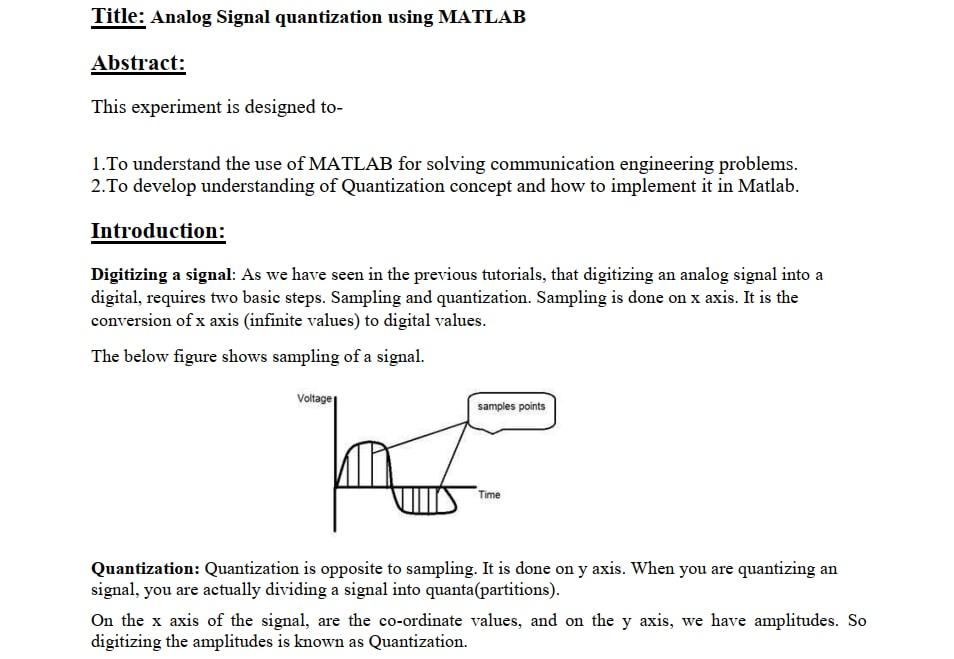 Title: Analog Signal quantization using MATLAB

Abstract:

This experiment is designed to-

1.To understand the use of MATLAB for solving communication engineering problems.
2.To develop understanding of Quantization concept and how to implement it in Matlab.

Introduction:

Digitizing a signal: As we have seen in the previous tutorials, that digitizing an analog signal into a digital, requires two basic steps. Sampling and quantization. Sampling is done on x axis. It is the conversion of x axis (infinite values) to digital values.

The below figure shows sampling of a signal.

Voltage

samples points

Time

Quantization: Quantization is opposite to sampling. It is done on y axis. When you are quantizing an signal, you are actually dividing a signal into quanta(partitions).

On the x axis of the signal, are the co-ordinate values, and on the y axis, we have amplitudes. So digitizing the amplitudes is known as Quantization.