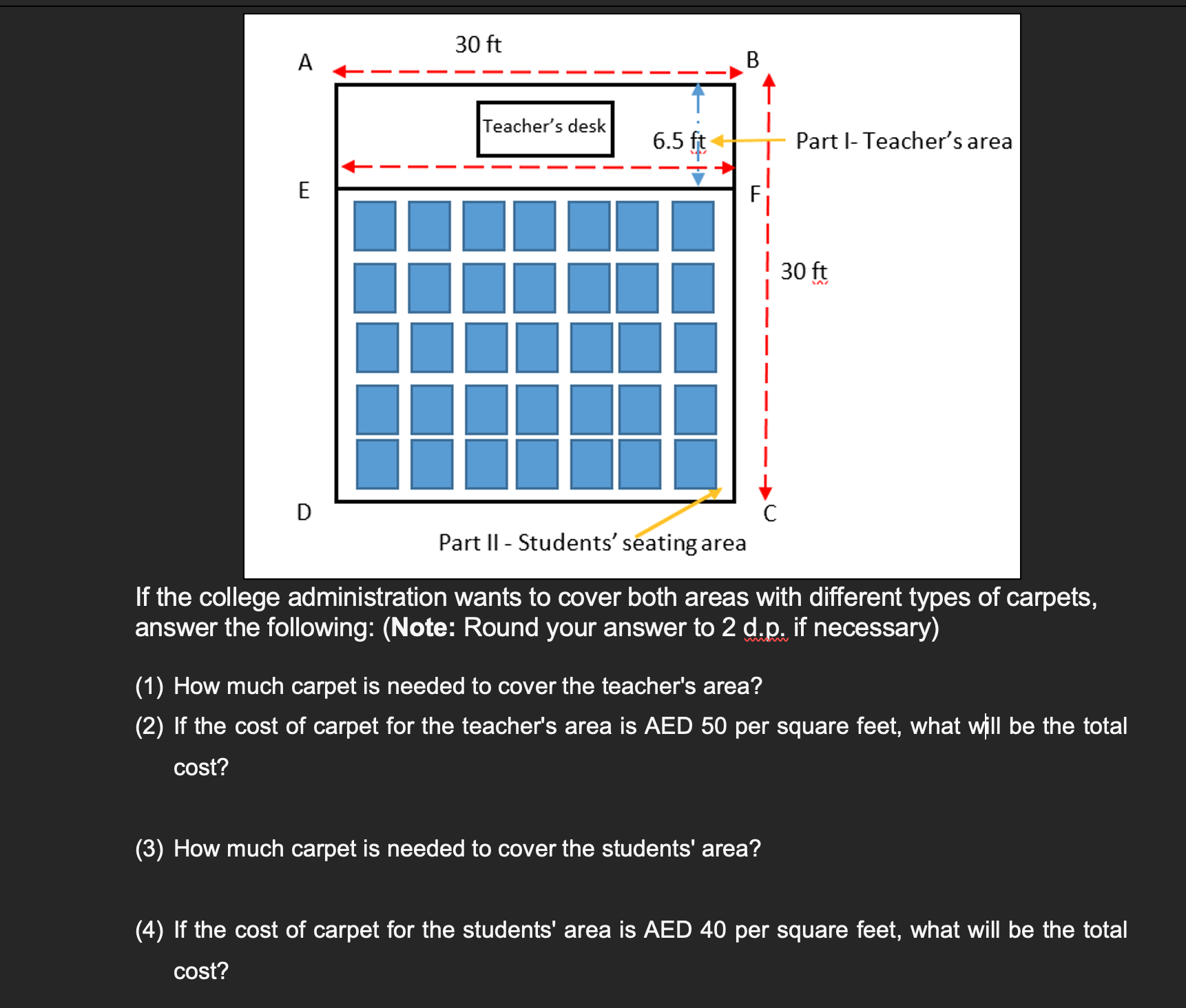 30 ft

A

B

Teacher's desk

6.5 ft

Part I- Teacher's area

E

F

30 ft

D

C

Part II - Students' seating area

If the college administration wants to cover both areas with different types of carpets, answer the following: (**Note:** Round your answer to 2 d.p. if necessary)

(1) How much carpet is needed to cover the teacher's area?

(2) If the cost of carpet for the teacher's area is AED 50 per square feet, what will be the total cost?

(3) How much carpet is needed to cover the students' area?

(4) If the cost of carpet for the students' area is AED 40 per square feet, what will be the total cost?