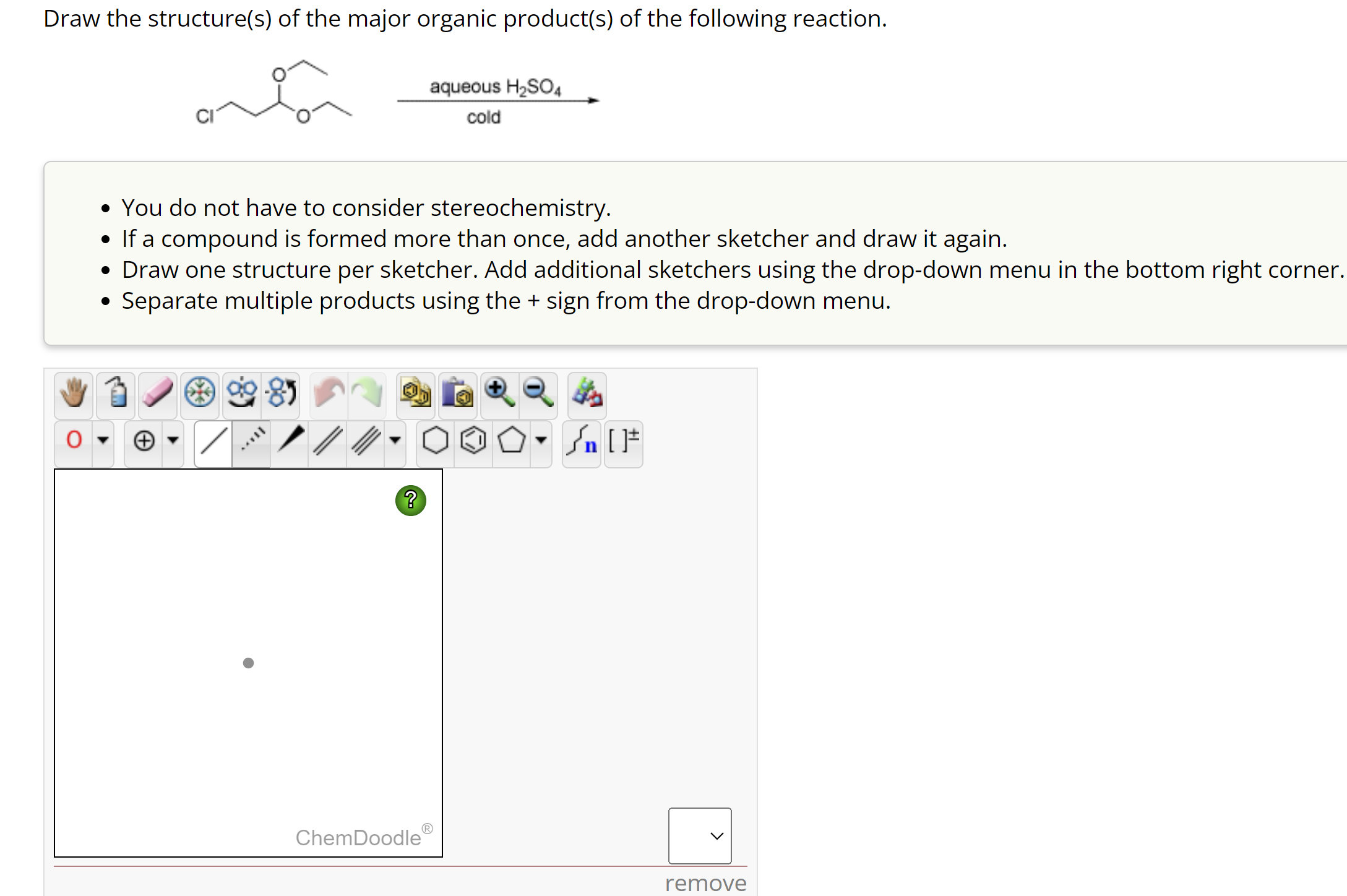 Draw the structure(s) of the major organic product(s) of the following reaction.

Cl O O

aqueous $H_2SO_4$
cold

• You do not have to consider stereochemistry.
• If a compound is formed more than once, add another sketcher and draw it again.
• Draw one structure per sketcher. Add additional sketchers using the drop-down menu in the bottom right corner.
• Separate multiple products using the + sign from the drop-down menu.

O

n [ ]±

?

ChemDoodle®

remove