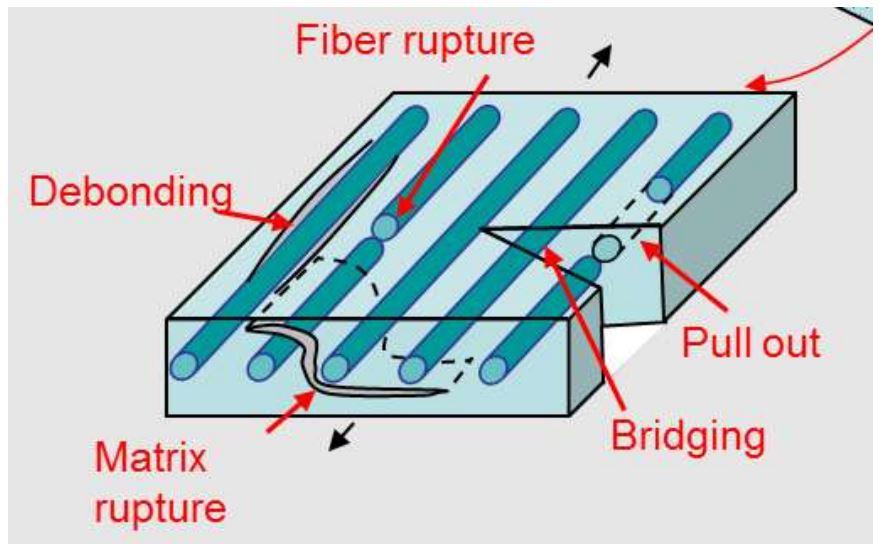 Fiber rupture

Debonding

Pull out

Bridging

Matrix rupture