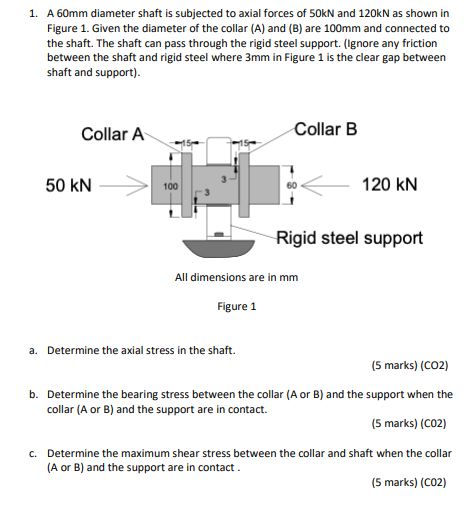 1. A 60mm diameter shaft is subjected to axial forces of 50kN and 120kN as shown in Figure 1. Given the diameter of the collar (A) and (B) are 100mm and connected to the shaft. The shaft can pass through the rigid steel support. (Ignore any friction between the shaft and rigid steel where 3mm in Figure 1 is the clear gap between shaft and support).

Collar A
Collar B
15
15
50 kN
100
3
3
60
120 kN
Rigid steel support

All dimensions are in mm

Figure 1

a. Determine the axial stress in the shaft.

(5 marks) (CO2)

b. Determine the bearing stress between the collar (A or B) and the support when the collar (A or B) and the support are in contact.

(5 marks) (C02)

c. Determine the maximum shear stress between the collar and shaft when the collar (A or B) and the support are in contact .

(5 marks) (C02)