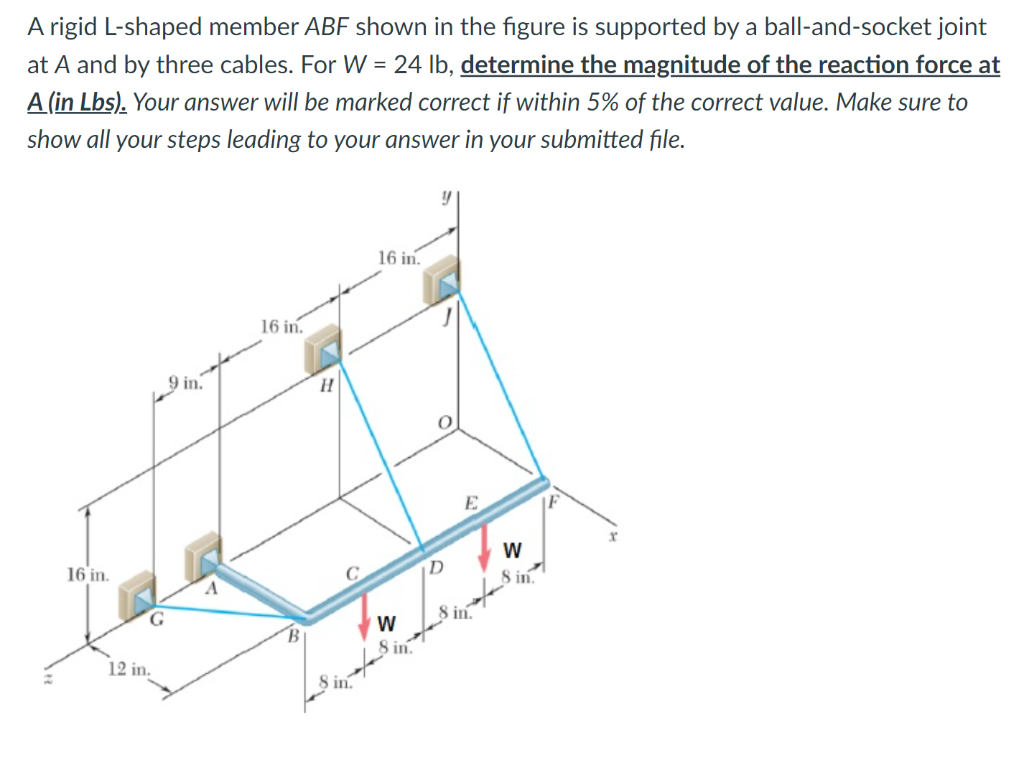 A rigid L-shaped member ABF shown in the figure is supported by a ball-and-socket joint at A and by three cables. For W = 24 lb, determine the magnitude of the reaction force at A (in Lbs). Your answer will be marked correct if within 5% of the correct value. Make sure to show all your steps leading to your answer in your submitted file.

y
16 in.
J
16 in.
H
9 in.
O
E
F
x
W
D
8 in.
C
16 in.
A
G
8 in.
W
B
8 in.
12 in.
8 in.
z