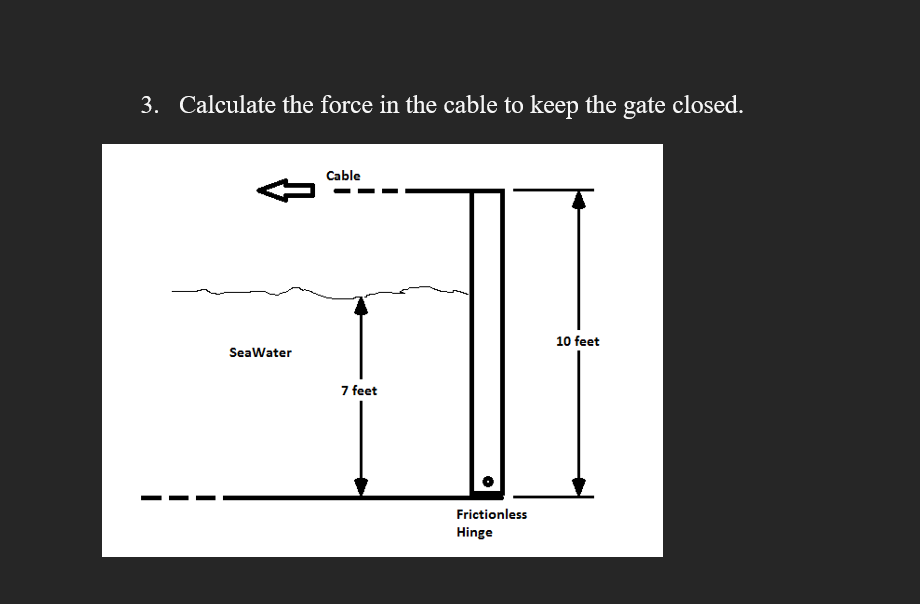 3. Calculate the force in the cable to keep the gate closed.

Cable

SeaWater

7 feet

10 feet

Frictionless Hinge