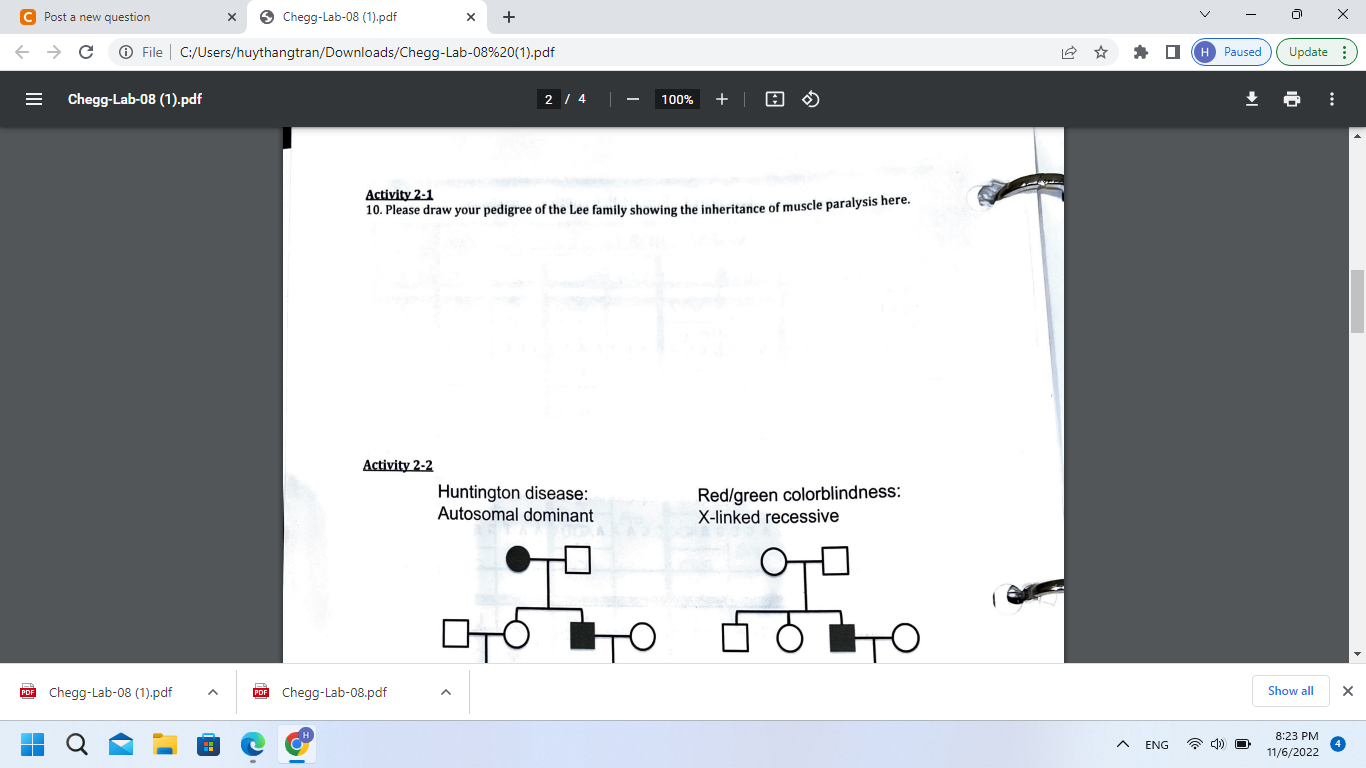 Post a new question
Chegg-Lab-08 (1).pdf
File | C:/Users/huythangtran/Downloads/Chegg-Lab-08%20(1).pdf
H Paused
Update
Chegg-Lab-08 (1).pdf
2 / 4
100%

Activity 2-1
10. Please draw your pedigree of the Lee family showing the inheritance of muscle paralysis here.

Activity 2-2
Huntington disease:
Autosomal dominant

Red/green colorblindness:
X-linked recessive

Chegg-Lab-08 (1).pdf
Chegg-Lab-08.pdf
Show all
ENG
8:23 PM
11/6/2022
4