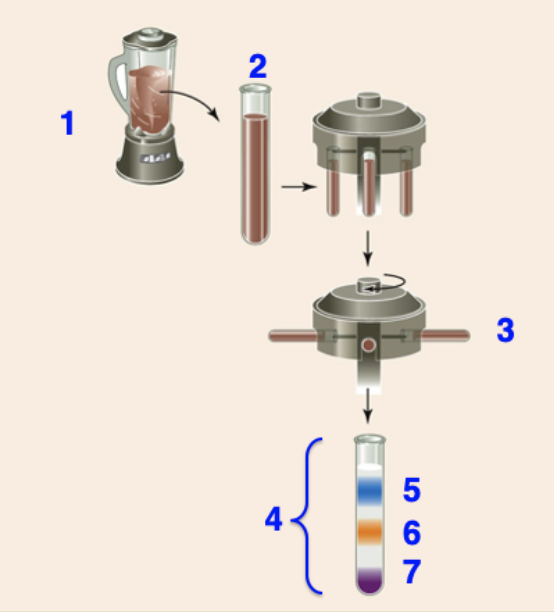 1

2

3

4

5

6

7