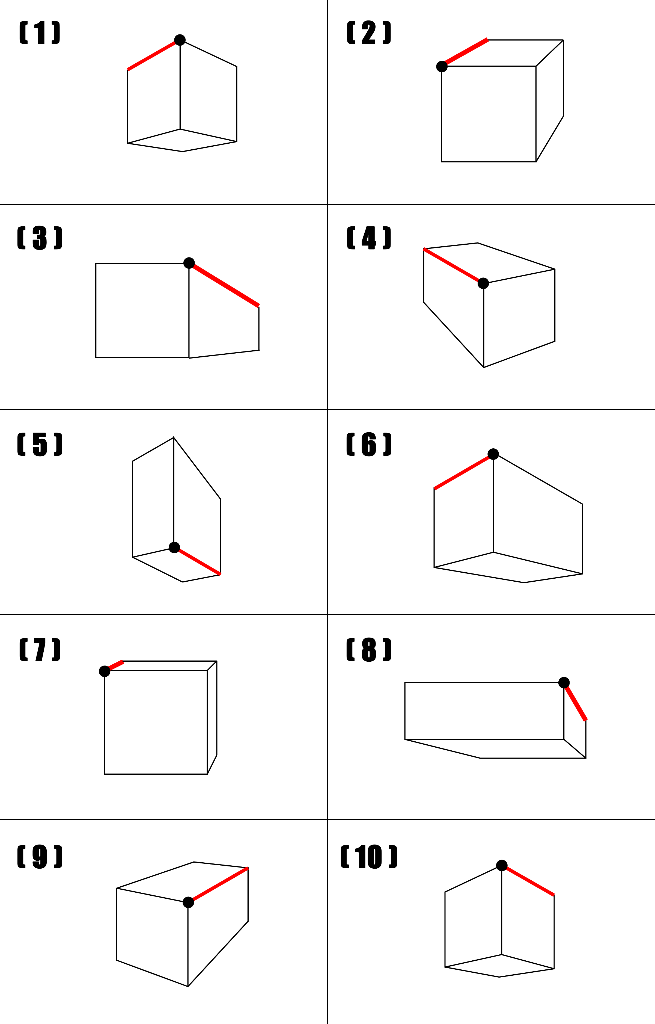 (1)

(2)

(3)

(4)

(5)

(6)

(7)

(8)

(9)

(10)