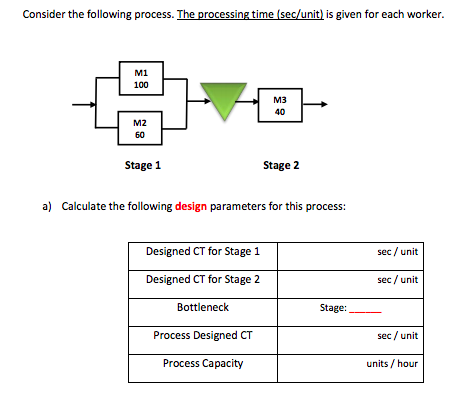 Consider the following process. The processing time (sec/unit) is given for each worker.

M1
100

M2
60

M3
40

Stage 1

Stage 2

a) Calculate the following design parameters for this process:

| Designed CT for Stage 1 | sec / unit |
|---|---|
| Designed CT for Stage 2 | sec / unit |
| Bottleneck | Stage: _____ |
| Process Designed CT | sec / unit |
| Process Capacity | units / hour |