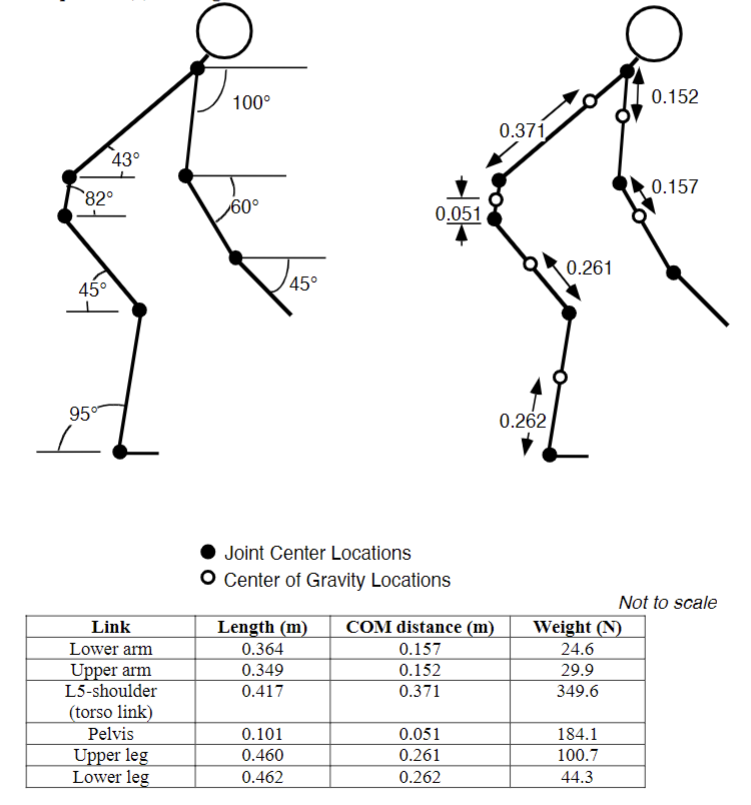 100°
43°
82°
60°
45°
45°
95°

0.152
0.371
0.157
0.051
0.261
0.262

● Joint Center Locations
○ Center of Gravity Locations

Not to scale

| Link | Length (m) | COM distance (m) | Weight (N) |
|---|---|---|---|
| Lower arm | 0.364 | 0.157 | 24.6 |
| Upper arm | 0.349 | 0.152 | 29.9 |
| L5-shoulder (torso link) | 0.417 | 0.371 | 349.6 |
| Pelvis | 0.101 | 0.051 | 184.1 |
| Upper leg | 0.460 | 0.261 | 100.7 |
| Lower leg | 0.462 | 0.262 | 44.3 |