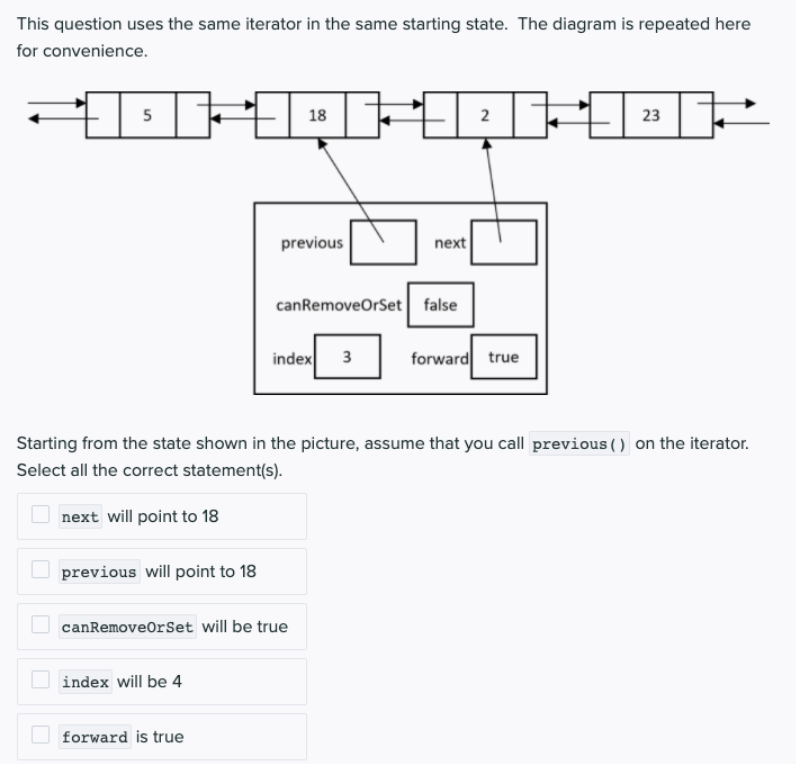 This question uses the same iterator in the same starting state. The diagram is repeated here for convenience.

5

18

2

23

previous

next

canRemoveOrSet false

index 3

forward true

Starting from the state shown in the picture, assume that you call previous() on the iterator. Select all the correct statement(s).

next will point to 18

previous will point to 18

canRemoveOrSet will be true

index will be 4

forward is true