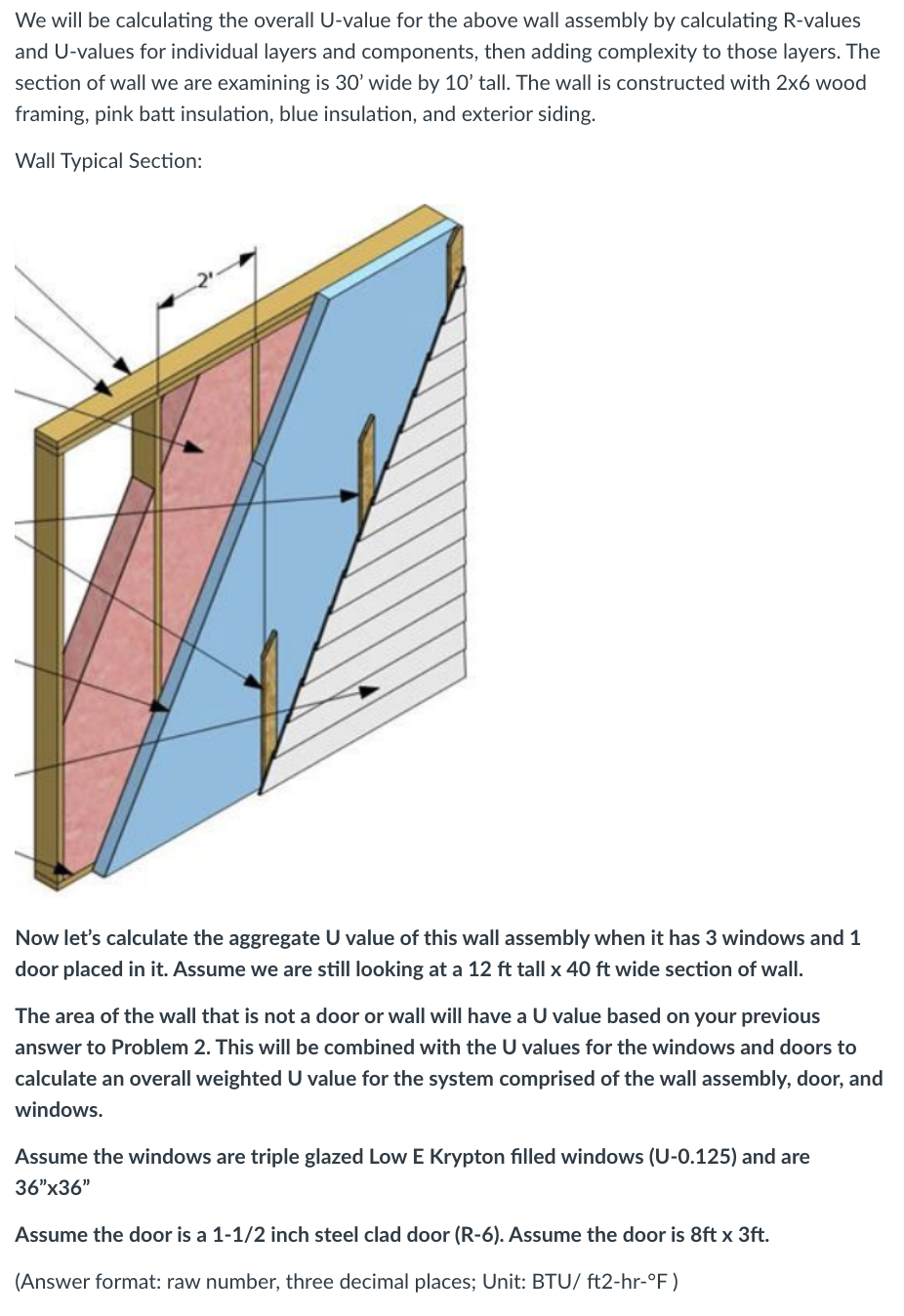 We will be calculating the overall U-value for the above wall assembly by calculating R-values and U-values for individual layers and components, then adding complexity to those layers. The section of wall we are examining is 30' wide by 10' tall. The wall is constructed with 2x6 wood framing, pink batt insulation, blue insulation, and exterior siding.

Wall Typical Section:

2'

Now let's calculate the aggregate U value of this wall assembly when it has 3 windows and 1 door placed in it. Assume we are still looking at a 12 ft tall x 40 ft wide section of wall.

The area of the wall that is not a door or wall will have a U value based on your previous answer to Problem 2. This will be combined with the U values for the windows and doors to calculate an overall weighted U value for the system comprised of the wall assembly, door, and windows.

Assume the windows are triple glazed Low E Krypton filled windows (U-0.125) and are 36"x36"

Assume the door is a 1-1/2 inch steel clad door (R-6). Assume the door is 8ft x 3ft.

(Answer format: raw number, three decimal places; Unit: BTU/ ft2-hr-°F )