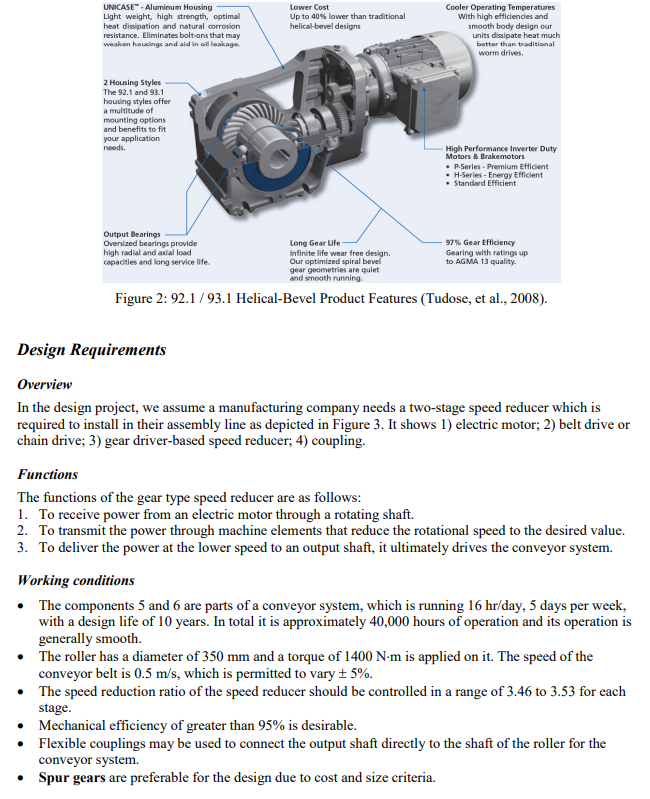 UNICASE™ - Aluminum Housing
Light weight, high strength, optimal heat dissipation and natural corrosion resistance. Eliminates bolt-ons that may weaken housings and aid in oil leakage.

Lower Cost
Up to 40% lower than traditional helical-bevel designs

Cooler Operating Temperatures
With high efficiencies and smooth body design our units dissipate heat much better than traditional worm drives.

2 Housing Styles
The 92.1 and 93.1 housing styles offer a multitude of mounting options and benefits to fit your application needs.

High Performance Inverter Duty Motors & Brakemotors
• P-Series - Premium Efficient
• H-Series - Energy Efficient
• Standard Efficient

Output Bearings
Oversized bearings provide high radial and axial load capacities and long service life.

Long Gear Life
Infinite life wear free design. Our optimized spiral bevel gear geometries are quiet and smooth running.

97% Gear Efficiency
Gearing with ratings up to AGMA 13 quality.

Figure 2: 92.1 / 93.1 Helical-Bevel Product Features (Tudose, et al., 2008).

Design Requirements

Overview

In the design project, we assume a manufacturing company needs a two-stage speed reducer which is required to install in their assembly line as depicted in Figure 3. It shows 1) electric motor; 2) belt drive or chain drive; 3) gear driver-based speed reducer; 4) coupling.

Functions

The functions of the gear type speed reducer are as follows:
1. To receive power from an electric motor through a rotating shaft.
2. To transmit the power through machine elements that reduce the rotational speed to the desired value.
3. To deliver the power at the lower speed to an output shaft, it ultimately drives the conveyor system.

Working conditions

• The components 5 and 6 are parts of a conveyor system, which is running 16 hr/day, 5 days per week, with a design life of 10 years. In total it is approximately 40,000 hours of operation and its operation is generally smooth.
• The roller has a diameter of 350 mm and a torque of 1400 N·m is applied on it. The speed of the conveyor belt is 0.5 m/s, which is permitted to vary ± 5%.
• The speed reduction ratio of the speed reducer should be controlled in a range of 3.46 to 3.53 for each stage.
• Mechanical efficiency of greater than 95% is desirable.
• Flexible couplings may be used to connect the output shaft directly to the shaft of the roller for the conveyor system.
• Spur gears are preferable for the design due to cost and size criteria.