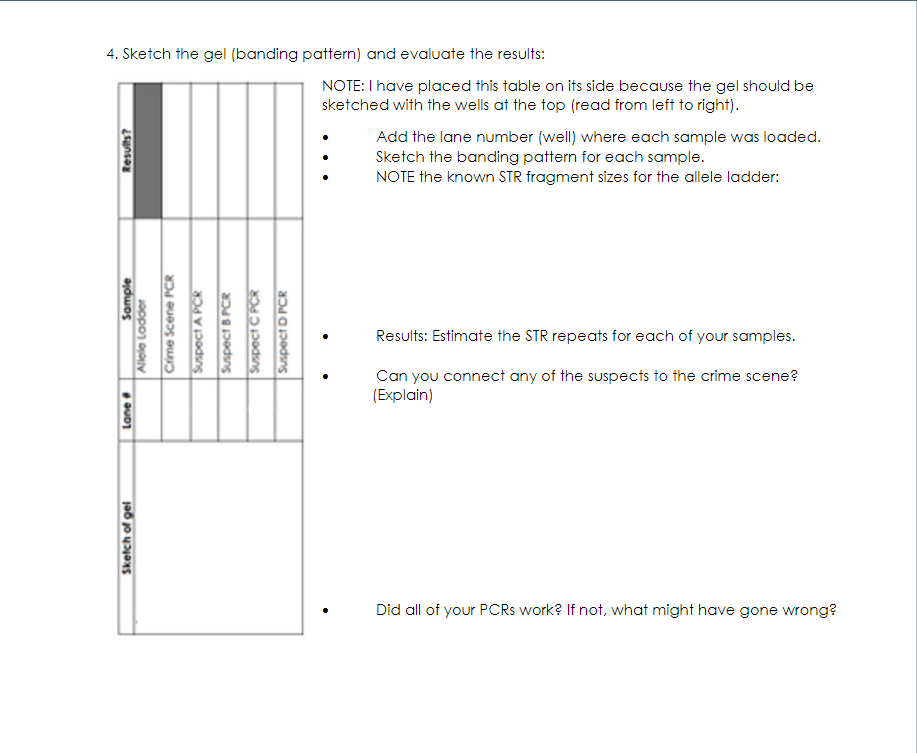 4. Sketch the gel (banding pattern) and evaluate the results:

| Sketch of gel | Lane # | Sample | Results? |
|---|---|---|---|
| | | Allele Ladder | |
| | | Crime Scene PCR | |
| | | Suspect A PCR | |
| | | Suspect B PCR | |
| | | Suspect C PCR | |
| | | Suspect D PCR | |

NOTE: I have placed this table on its side because the gel should be sketched with the wells at the top (read from left to right).

• Add the lane number (well) where each sample was loaded.
• Sketch the banding pattern for each sample.
• NOTE the known STR fragment sizes for the allele ladder:

• Results: Estimate the STR repeats for each of your samples.

• Can you connect any of the suspects to the crime scene? (Explain)

• Did all of your PCRs work? If not, what might have gone wrong?