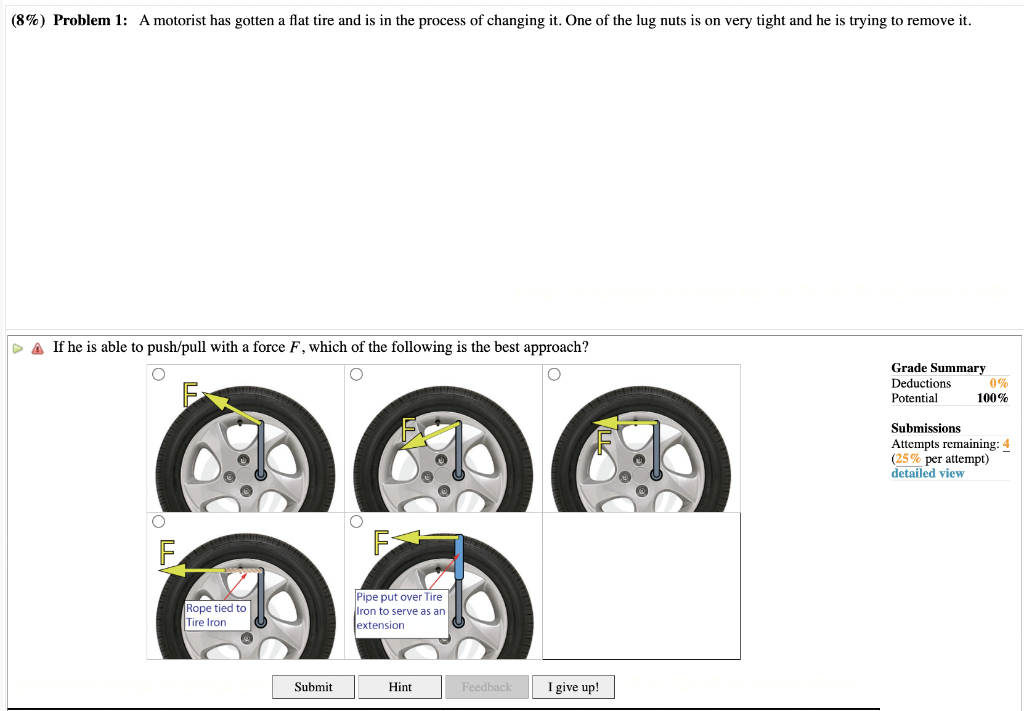 (8%) Problem 1: A motorist has gotten a flat tire and is in the process of changing it. One of the lug nuts is on very tight and he is trying to remove it.

If he is able to push/pull with a force $F$, which of the following is the best approach?

F

F

F

F

Rope tied to Tire Iron

F

Pipe put over Tire Iron to serve as an extension

Grade Summary
Deductions 0%
Potential 100%

Submissions
Attempts remaining: 4
(25% per attempt)
detailed view

Submit Hint Feedback I give up!