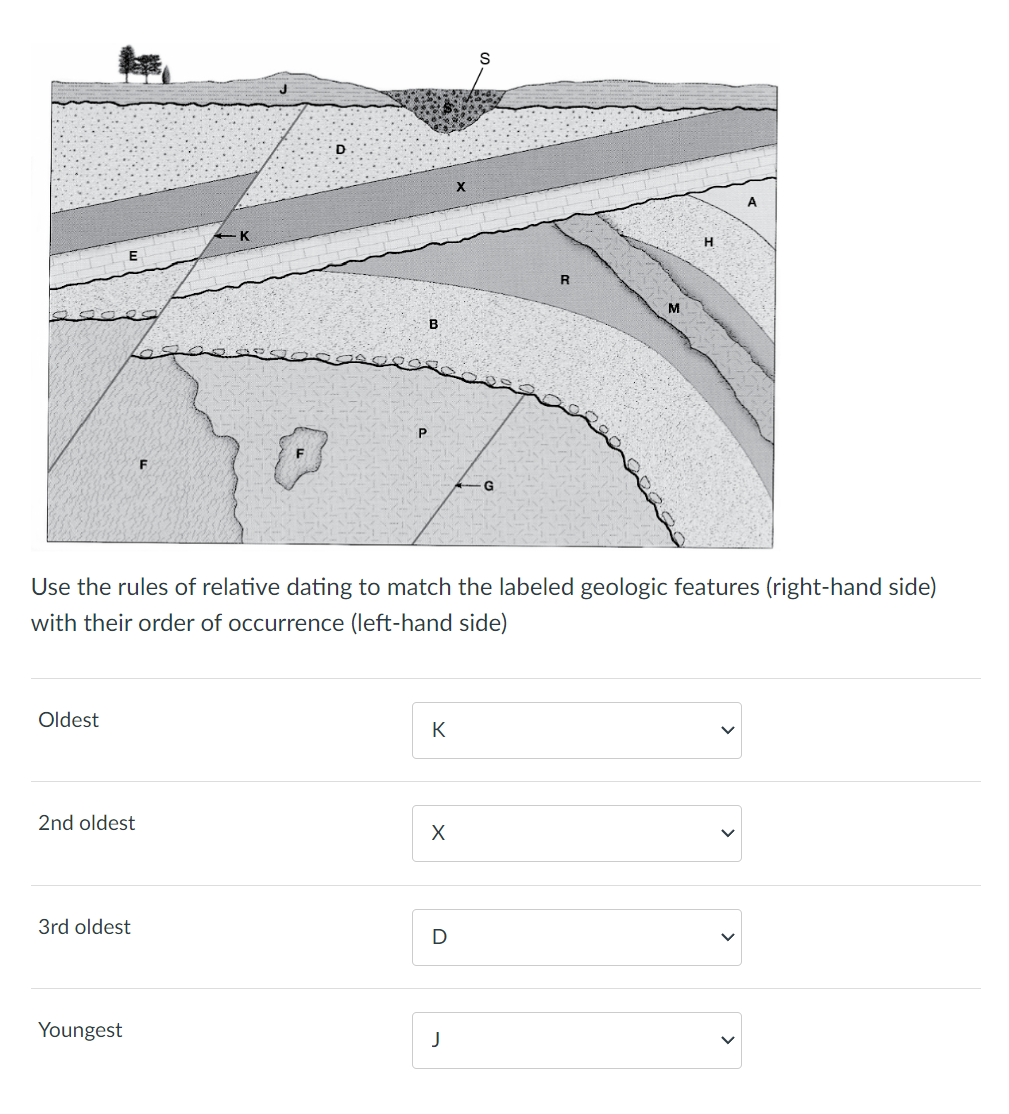 S
J
D
X
A
K
H
E
R
M
B
P
F
F
G

Use the rules of relative dating to match the labeled geologic features (right-hand side) with their order of occurrence (left-hand side)

Oldest
K

2nd oldest
X

3rd oldest
D

Youngest
J