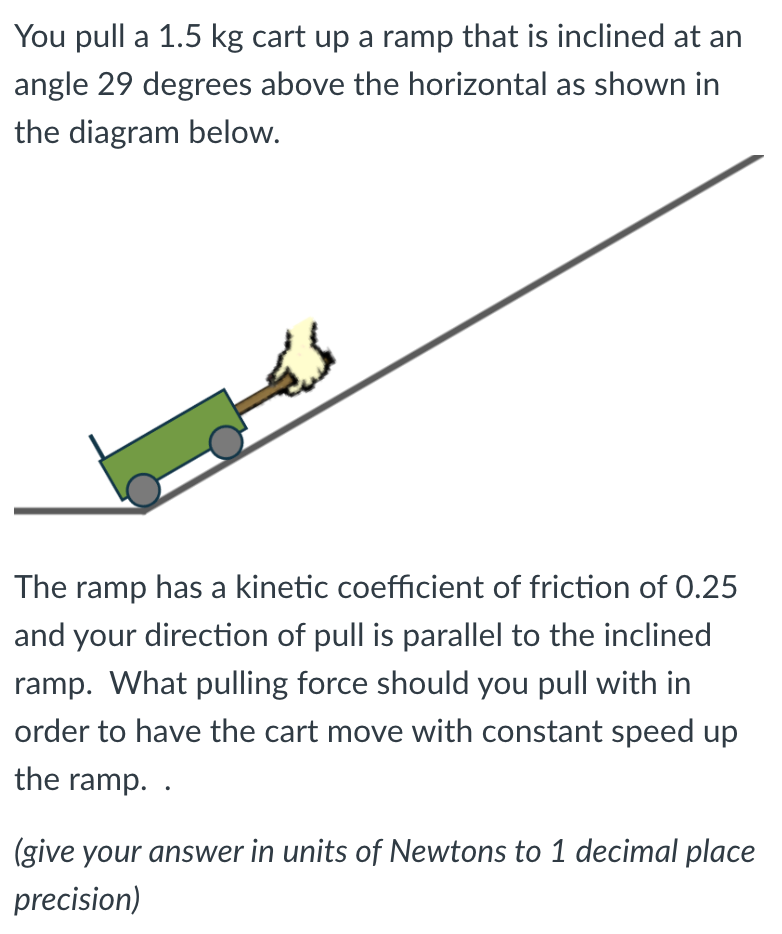 You pull a 1.5 kg cart up a ramp that is inclined at an angle 29 degrees above the horizontal as shown in the diagram below.

The ramp has a kinetic coefficient of friction of 0.25 and your direction of pull is parallel to the inclined ramp. What pulling force should you pull with in order to have the cart move with constant speed up the ramp. .

(give your answer in units of Newtons to 1 decimal place precision)