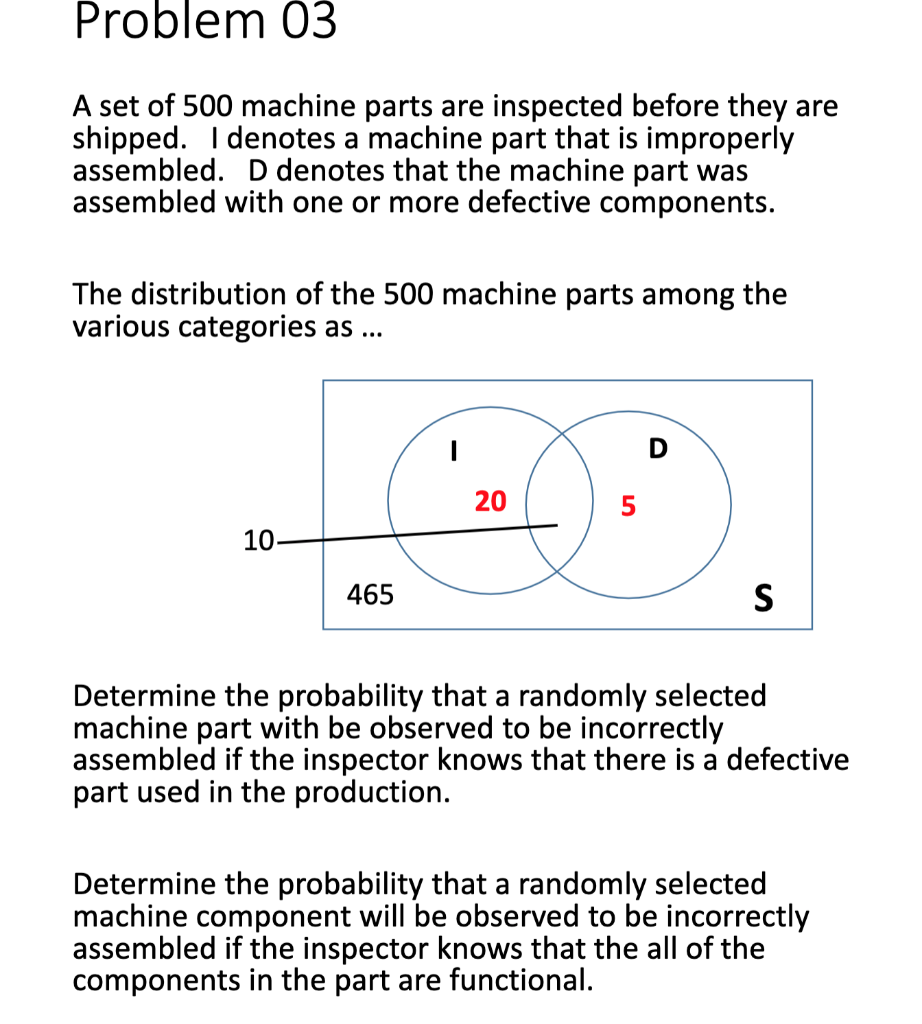 Problem 03

A set of 500 machine parts are inspected before they are shipped. I denotes a machine part that is improperly assembled. D denotes that the machine part was assembled with one or more defective components.

The distribution of the 500 machine parts among the various categories as ...

I
D
20
5
10
465
S

Determine the probability that a randomly selected machine part with be observed to be incorrectly assembled if the inspector knows that there is a defective part used in the production.

Determine the probability that a randomly selected machine component will be observed to be incorrectly assembled if the inspector knows that the all of the components in the part are functional.