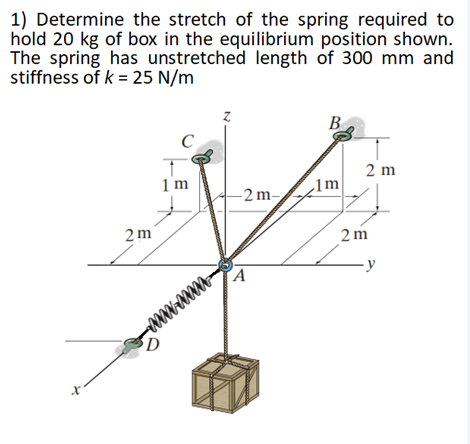 1) Determine the stretch of the spring required to hold 20 kg of box in the equilibrium position shown. The spring has unstretched length of 300 mm and stiffness of $k = 25$ N/m

z
B
C
2 m
1 m
2 m
1 m
2 m
2 m
y
A
D
x