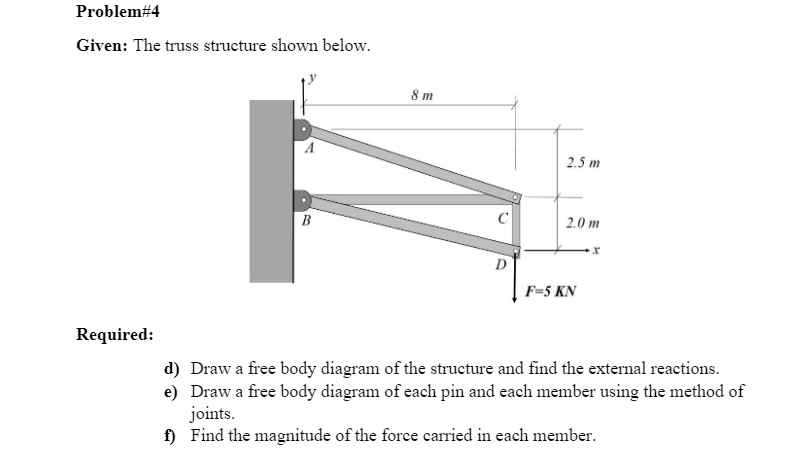 Problem#4

Given: The truss structure shown below.

y

8 m

A

2.5 m

B

C

2.0 m

x

D

F=5 KN

Required:

d) Draw a free body diagram of the structure and find the external reactions.
e) Draw a free body diagram of each pin and each member using the method of joints.
f) Find the magnitude of the force carried in each member.