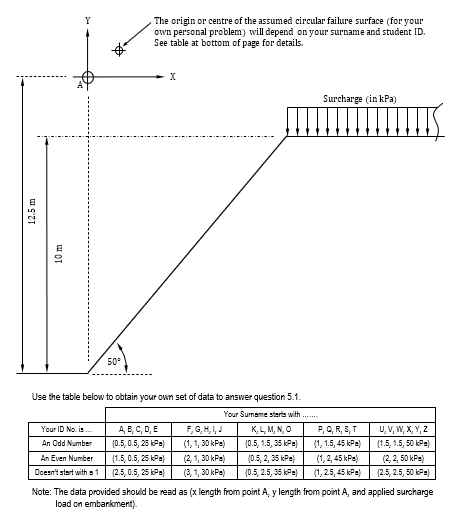 Y

The origin or centre of the assumed circular failure surface (for your own personal problem) will depend on your surname and student ID. See table at bottom of page for details.

A

X

Surcharge (in kPa)

12.5 m

10 m

50°

Use the table below to obtain your own set of data to answer question 5.1.

| | Your Surname starts with ....... | | | | |
|---|---|---|---|---|---|
| Your ID No. is ... | A, B, C, D, E | F, G, H, I, J | K, L, M, N, O | P, Q, R, S, T | U, V, W, X, Y, Z |
| An Odd Number | (0.5, 0.5, 25 kPa) | (1, 1, 30 kPa) | (0.5, 1.5, 35 kPa) | (1, 1.5, 45 kPa) | (1.5, 1.5, 50 kPa) |
| An Even Number | (1.5, 0.5, 25 kPa) | (2, 1, 30 kPa) | (0.5, 2, 35 kPa) | (1, 2, 45 kPa) | (2, 2, 50 kPa) |
| Doesn't start with a 1 | (2.5, 0.5, 25 kPa) | (3, 1, 30 kPa) | (0.5, 2.5, 35 kPa) | (1, 2.5, 45 kPa) | (2.5, 2.5, 50 kPa) |

Note: The data provided should be read as (x length from point A, y length from point A, and applied surcharge load on embankment).