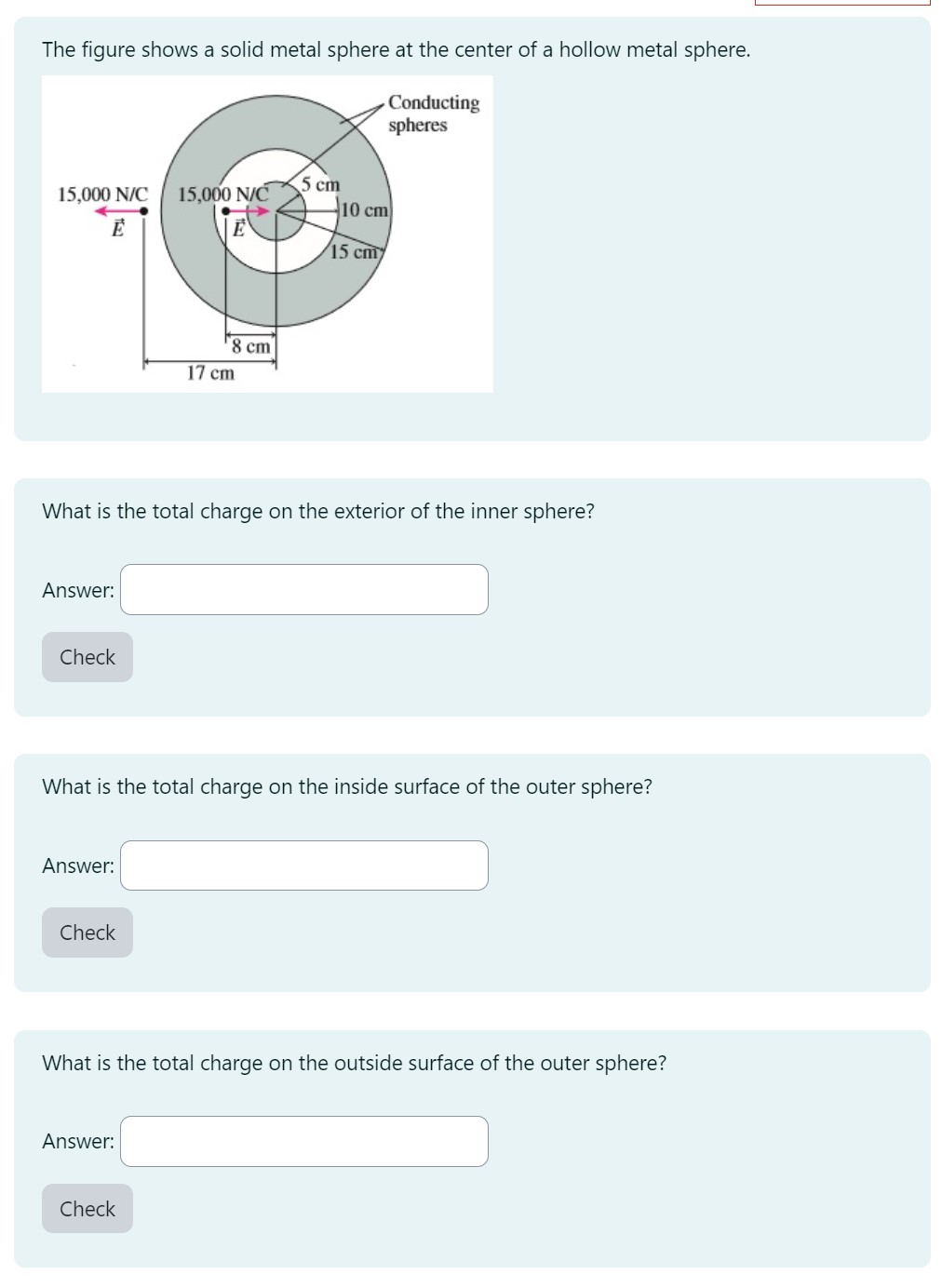 The figure shows a solid metal sphere at the center of a hollow metal sphere.

Conducting spheres

15,000 N/C

$\vec{E}$

15,000 N/C

$\vec{E}$

5 cm

10 cm

15 cm

8 cm

17 cm

What is the total charge on the exterior of the inner sphere?

Answer:

Check

What is the total charge on the inside surface of the outer sphere?

Answer:

Check

What is the total charge on the outside surface of the outer sphere?

Answer:

Check