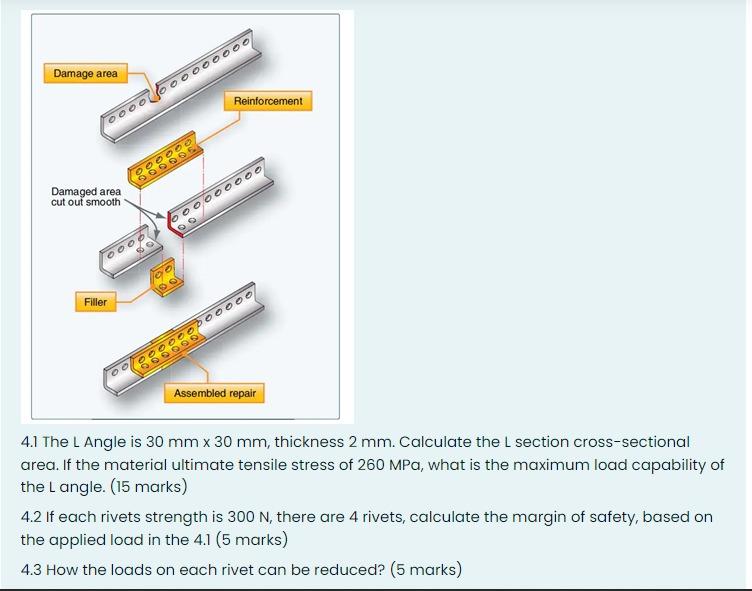 Damage area

Reinforcement

Damaged area cut out smooth

Filler

Assembled repair

4.1 The L Angle is 30 mm x 30 mm, thickness 2 mm. Calculate the L section cross-sectional area. If the material ultimate tensile stress of 260 MPa, what is the maximum load capability of the L angle. (15 marks)

4.2 If each rivets strength is 300 N, there are 4 rivets, calculate the margin of safety, based on the applied load in the 4.1 (5 marks)

4.3 How the loads on each rivet can be reduced? (5 marks)