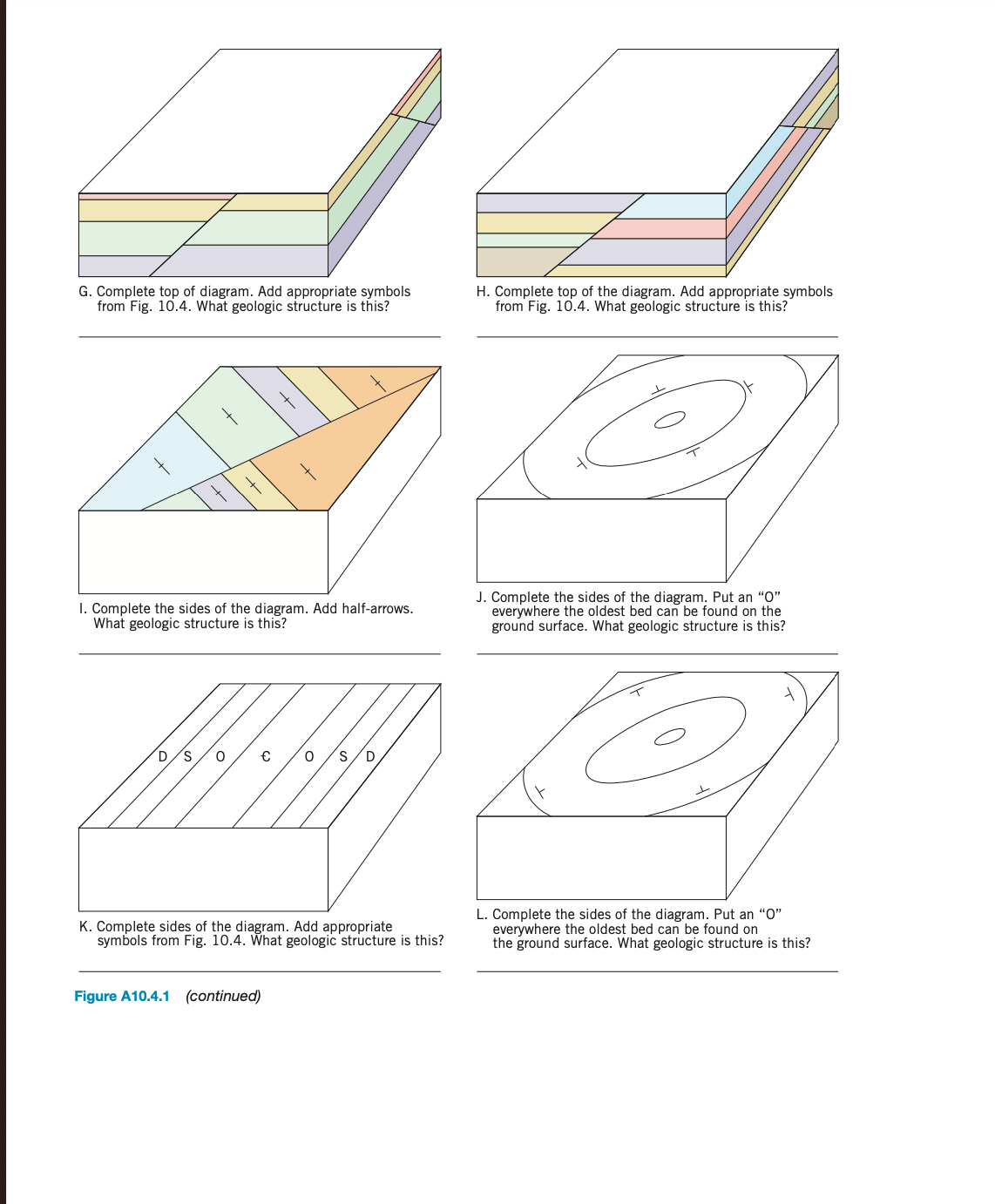 G. Complete top of diagram. Add appropriate symbols from Fig. 10.4. What geologic structure is this?

H. Complete top of the diagram. Add appropriate symbols from Fig. 10.4. What geologic structure is this?

I. Complete the sides of the diagram. Add half-arrows. What geologic structure is this?

J. Complete the sides of the diagram. Put an "O" everywhere the oldest bed can be found on the ground surface. What geologic structure is this?

D S O Є O S D

K. Complete sides of the diagram. Add appropriate symbols from Fig. 10.4. What geologic structure is this?

L. Complete the sides of the diagram. Put an "O" everywhere the oldest bed can be found on the ground surface. What geologic structure is this?

Figure A10.4.1 (continued)