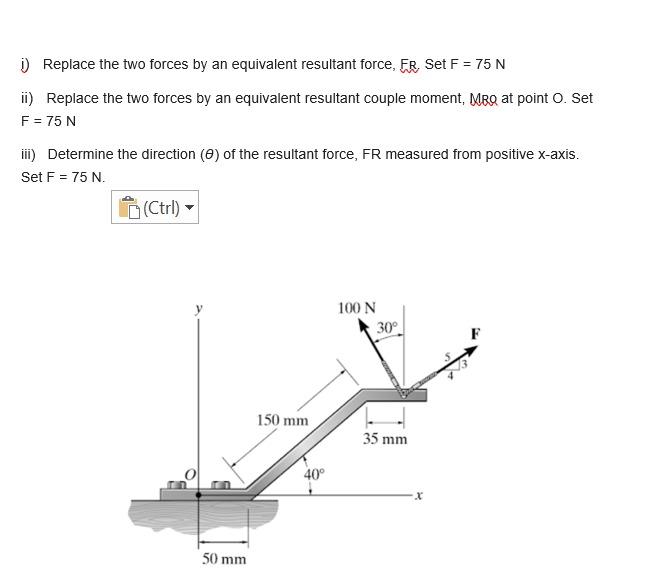 i) Replace the two forces by an equivalent resultant force, FR. Set F = 75 N

ii) Replace the two forces by an equivalent resultant couple moment, MRO at point O. Set F = 75 N

iii) Determine the direction ($\theta$) of the resultant force, FR measured from positive x-axis. Set F = 75 N.

(Ctrl)

y
100 N
30°
F
5
3
4
150 mm
35 mm
O
40°
x
50 mm