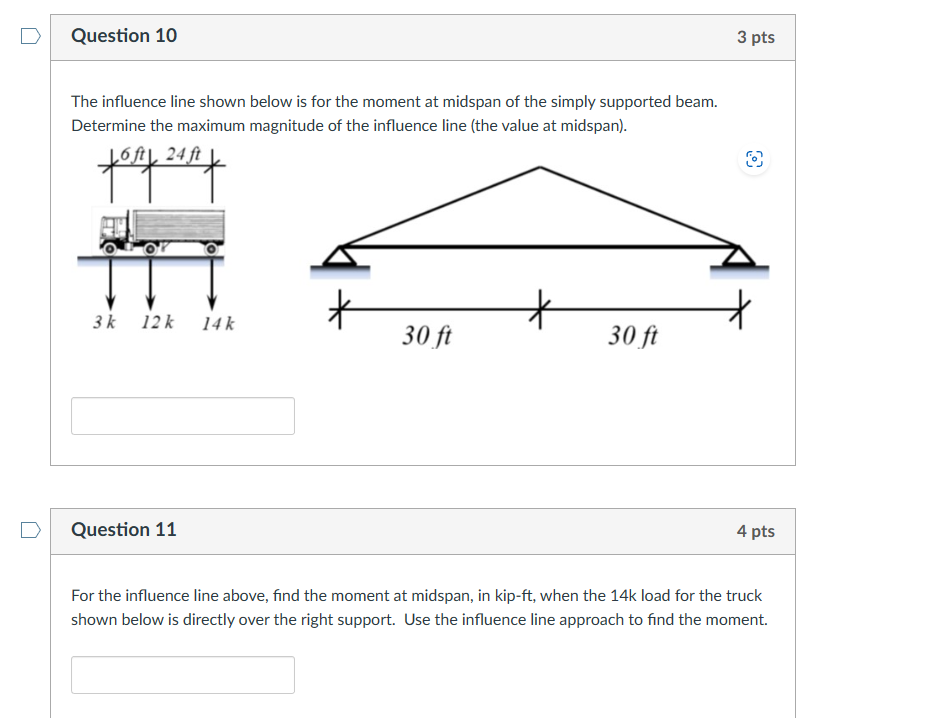 Question 10

3 pts

The influence line shown below is for the moment at midspan of the simply supported beam. Determine the maximum magnitude of the influence line (the value at midspan).

6 ft 24 ft

3 k 12 k 14 k

30 ft 30 ft

Question 11

4 pts

For the influence line above, find the moment at midspan, in kip-ft, when the 14k load for the truck shown below is directly over the right support. Use the influence line approach to find the moment.