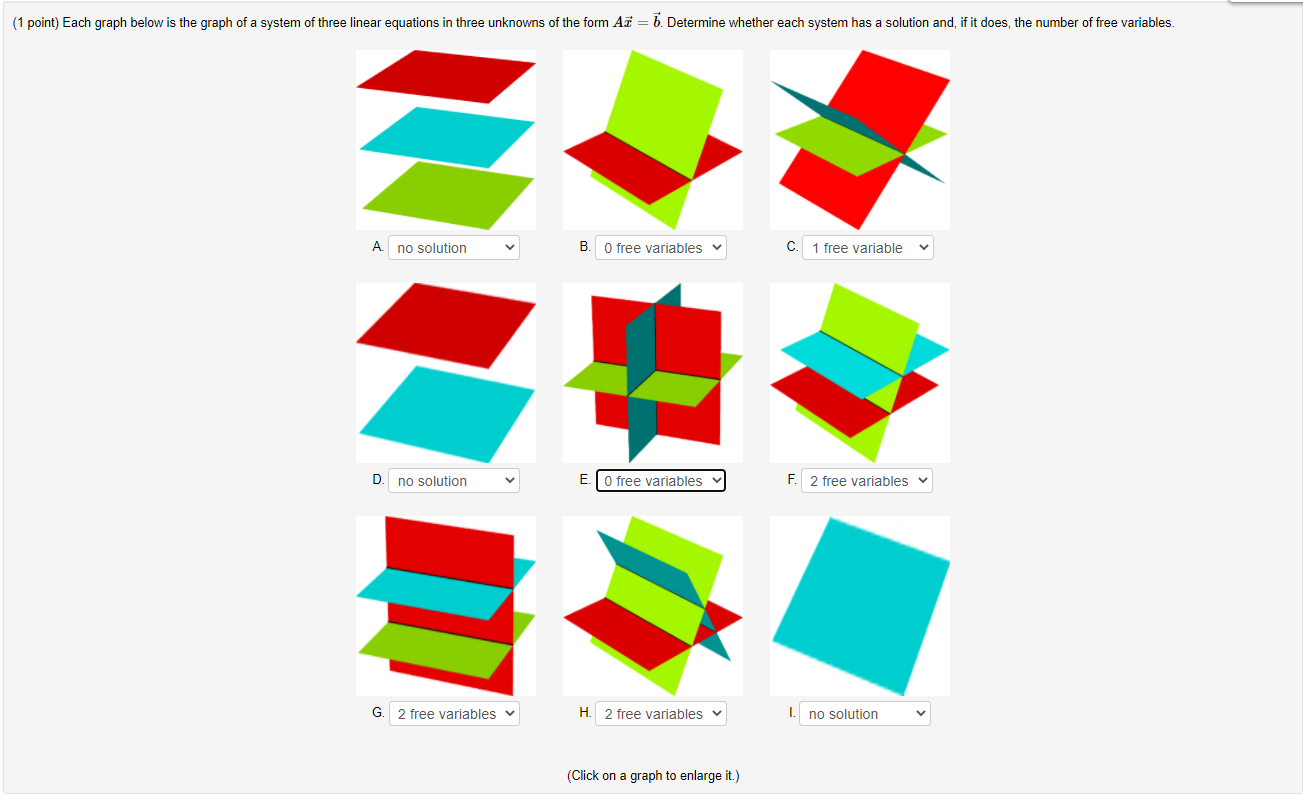 (1 point) Each graph below is the graph of a system of three linear equations in three unknowns of the form $A\vec{x} = \vec{b}$. Determine whether each system has a solution and, if it does, the number of free variables.

A. no solution
B. 0 free variables
C. 1 free variable

D. no solution
E. 0 free variables
F. 2 free variables

G. 2 free variables
H. 2 free variables
I. no solution

(Click on a graph to enlarge it.)