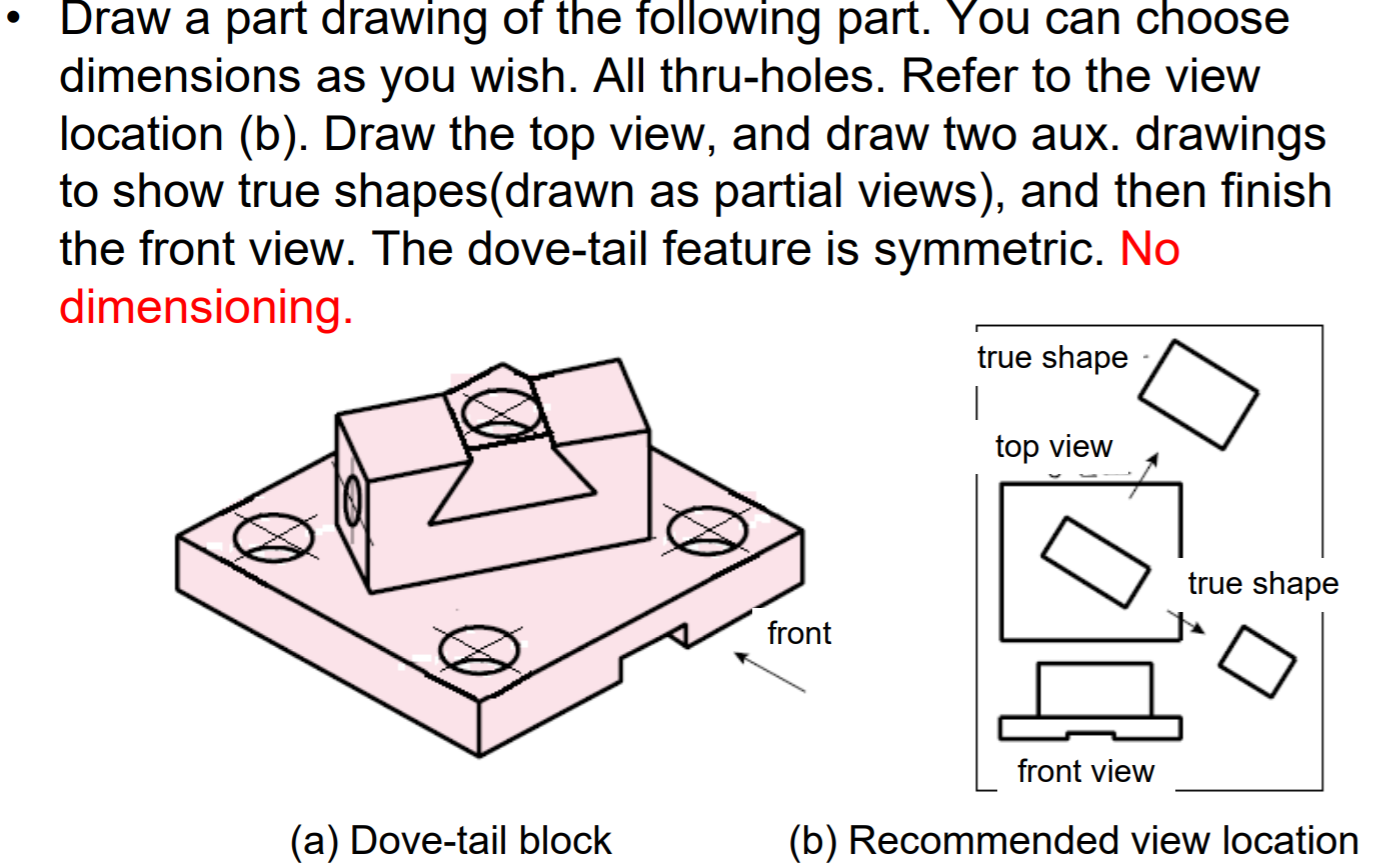 • Draw a part drawing of the following part. You can choose dimensions as you wish. All thru-holes. Refer to the view location (b). Draw the top view, and draw two aux. drawings to show true shapes(drawn as partial views), and then finish the front view. The dove-tail feature is symmetric. No dimensioning.

front

true shape

top view

true shape

front view

(a) Dove-tail block

(b) Recommended view location