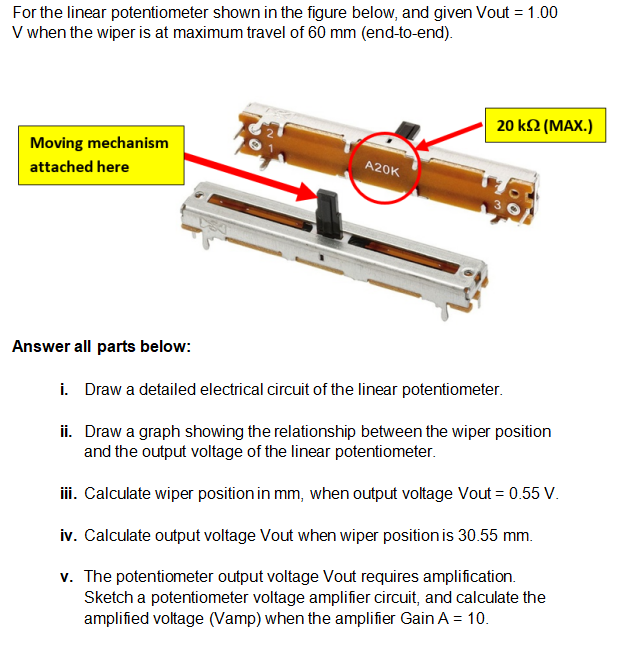 For the linear potentiometer shown in the figure below, and given Vout = 1.00 V when the wiper is at maximum travel of 60 mm (end-to-end).

Moving mechanism attached here

20 kΩ (MAX.)

2
1
A20K
3

Answer all parts below:

i. Draw a detailed electrical circuit of the linear potentiometer.

ii. Draw a graph showing the relationship between the wiper position and the output voltage of the linear potentiometer.

iii. Calculate wiper position in mm, when output voltage Vout = 0.55 V.

iv. Calculate output voltage Vout when wiper position is 30.55 mm.

v. The potentiometer output voltage Vout requires amplification. Sketch a potentiometer voltage amplifier circuit, and calculate the amplified voltage (Vamp) when the amplifier Gain A = 10.