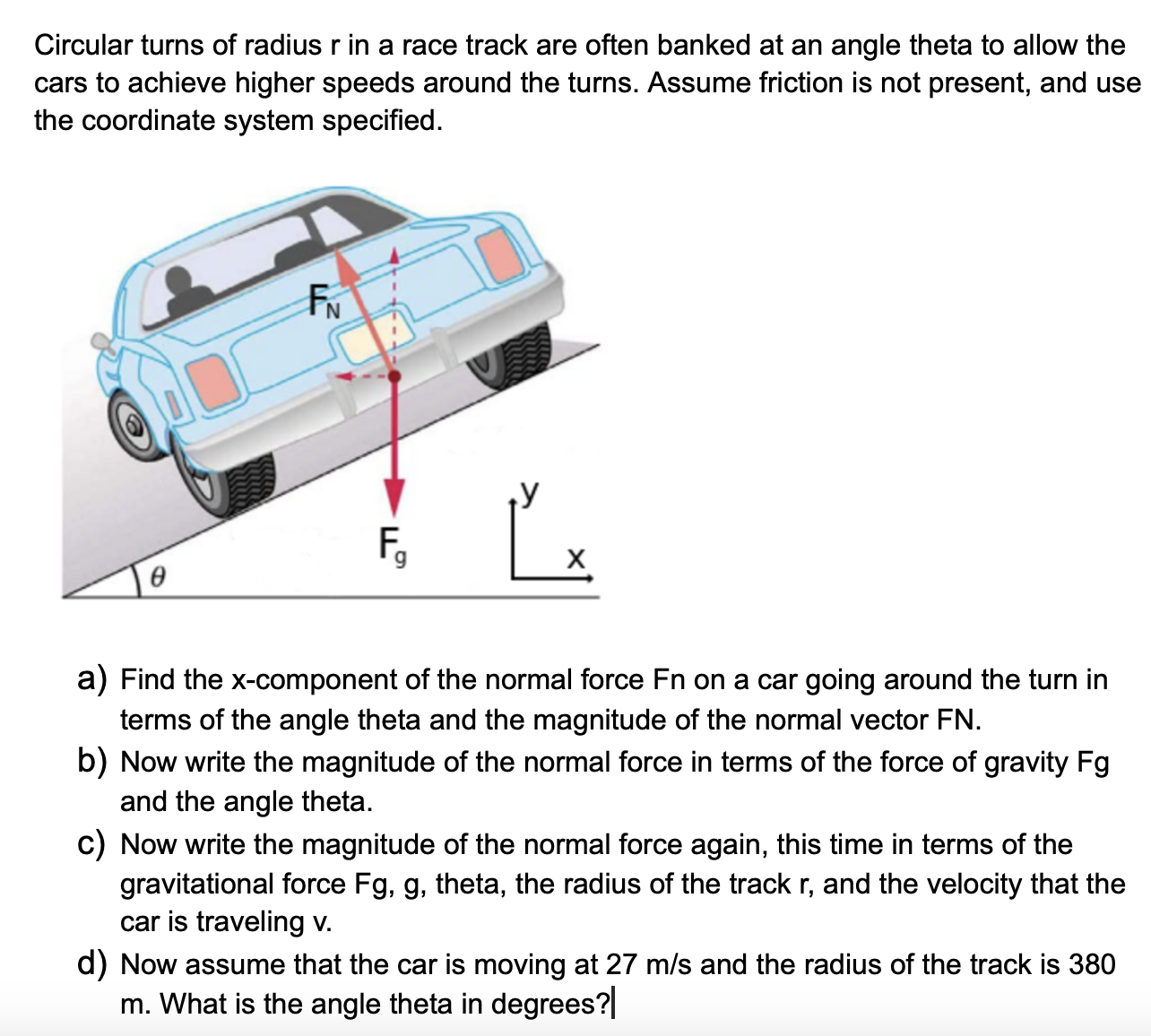 Circular turns of radius r in a race track are often banked at an angle theta to allow the cars to achieve higher speeds around the turns. Assume friction is not present, and use the coordinate system specified.

$F_N$

$F_g$

y

x

$\theta$

a) Find the x-component of the normal force Fn on a car going around the turn in terms of the angle theta and the magnitude of the normal vector FN.
b) Now write the magnitude of the normal force in terms of the force of gravity Fg and the angle theta.
c) Now write the magnitude of the normal force again, this time in terms of the gravitational force Fg, g, theta, the radius of the track r, and the velocity that the car is traveling v.
d) Now assume that the car is moving at 27 m/s and the radius of the track is 380 m. What is the angle theta in degrees?