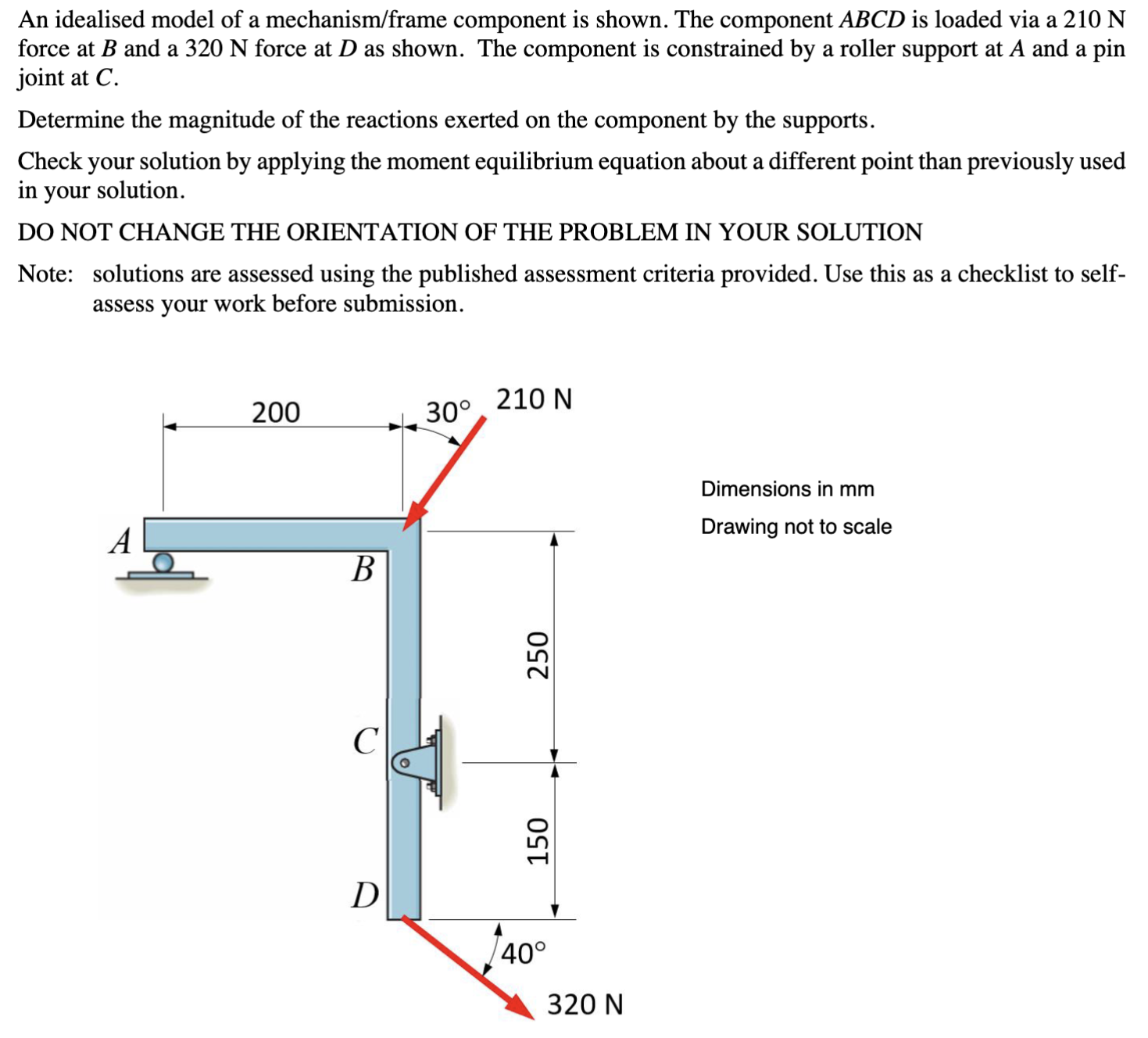 An idealised model of a mechanism/frame component is shown. The component $ABCD$ is loaded via a 210 N force at $B$ and a 320 N force at $D$ as shown. The component is constrained by a roller support at $A$ and a pin joint at $C$.

Determine the magnitude of the reactions exerted on the component by the supports.

Check your solution by applying the moment equilibrium equation about a different point than previously used in your solution.

DO NOT CHANGE THE ORIENTATION OF THE PROBLEM IN YOUR SOLUTION

Note: solutions are assessed using the published assessment criteria provided. Use this as a checklist to self-assess your work before submission.

200

30°

210 N

Dimensions in mm

Drawing not to scale

A

B

250

C

150

D

40°

320 N