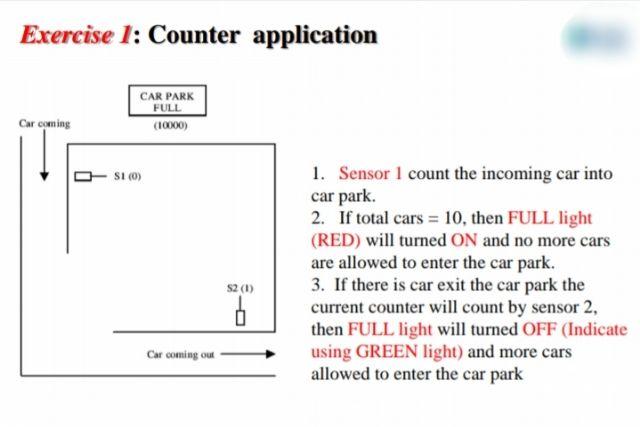 Exercise 1: Counter application

CAR PARK FULL

(10000)

Car coming

S1 (0)

S2 (1)

Car coming out

1. Sensor 1 count the incoming car into car park.
2. If total cars = 10, then FULL light (RED) will turned ON and no more cars are allowed to enter the car park.
3. If there is car exit the car park the current counter will count by sensor 2, then FULL light will turned OFF (Indicate using GREEN light) and more cars allowed to enter the car park