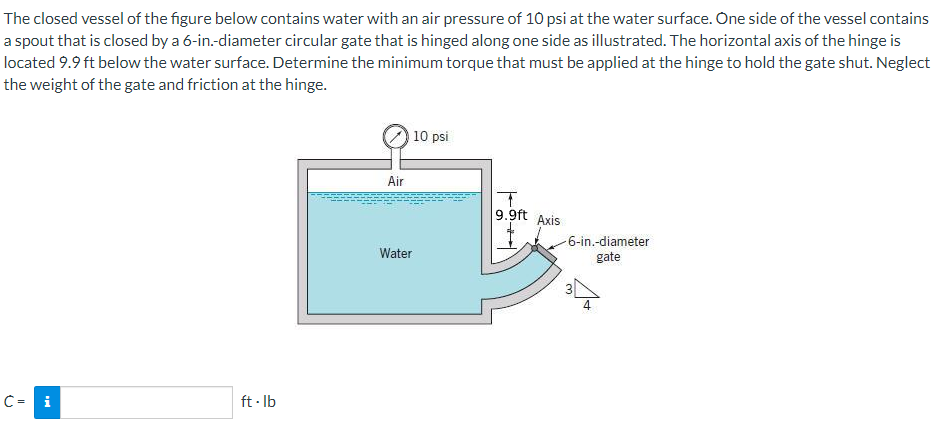 The closed vessel of the figure below contains water with an air pressure of 10 psi at the water surface. One side of the vessel contains a spout that is closed by a 6-in.-diameter circular gate that is hinged along one side as illustrated. The horizontal axis of the hinge is located 9.9 ft below the water surface. Determine the minimum torque that must be applied at the hinge to hold the gate shut. Neglect the weight of the gate and friction at the hinge.

10 psi

Air

9.9ft

Axis

Water

6-in.-diameter gate

3

4

C = i ft · lb